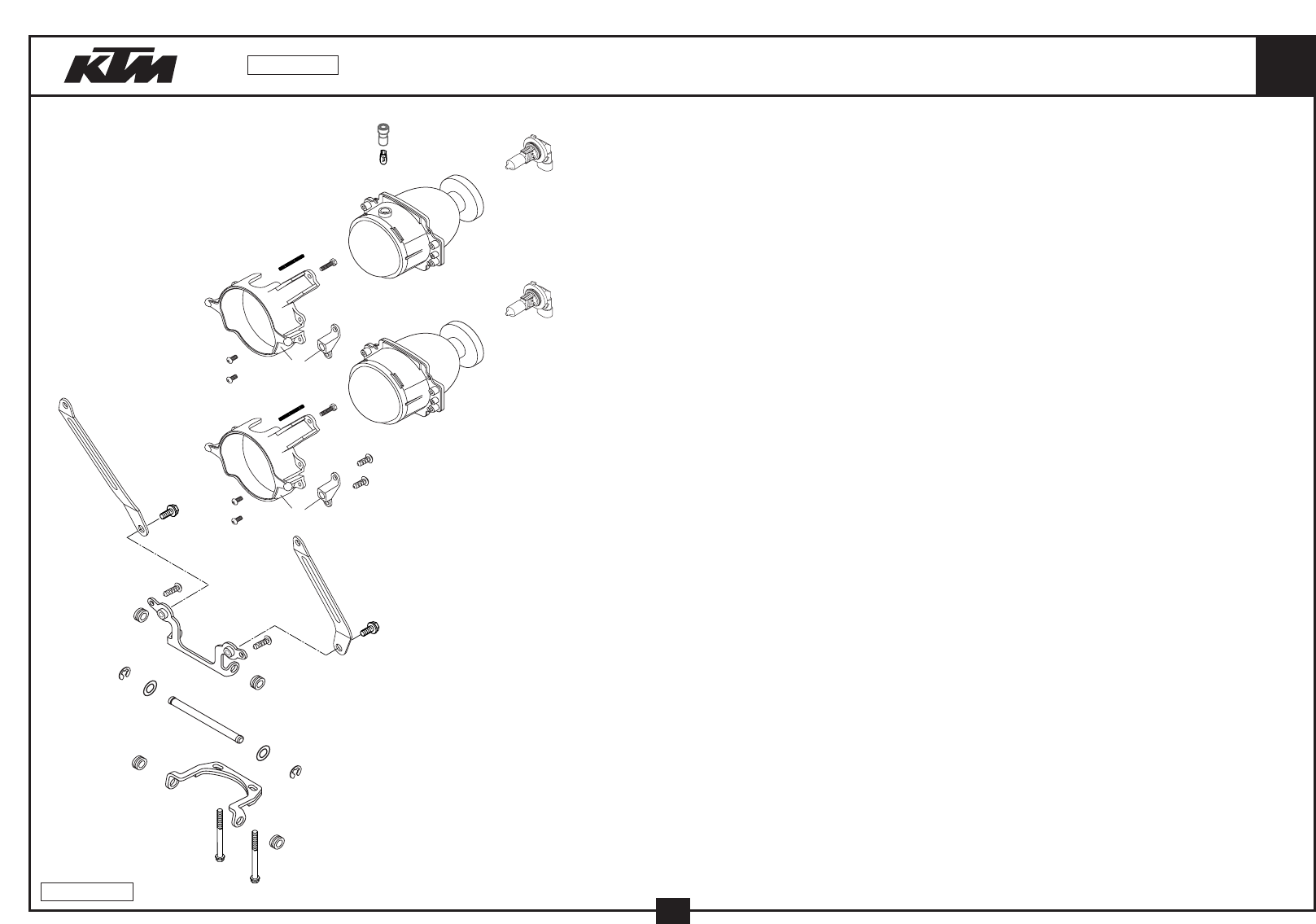 KTM