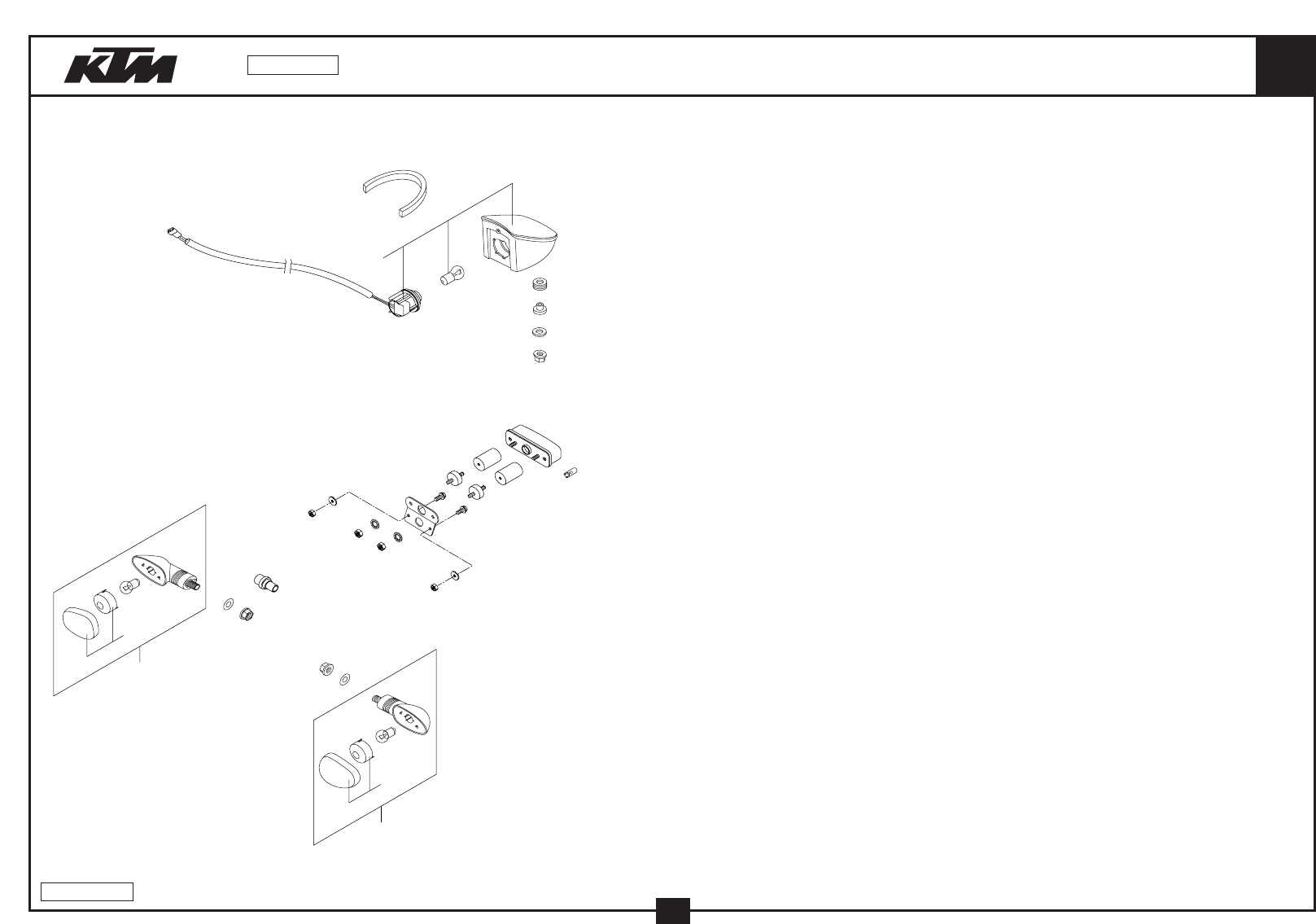 KTM