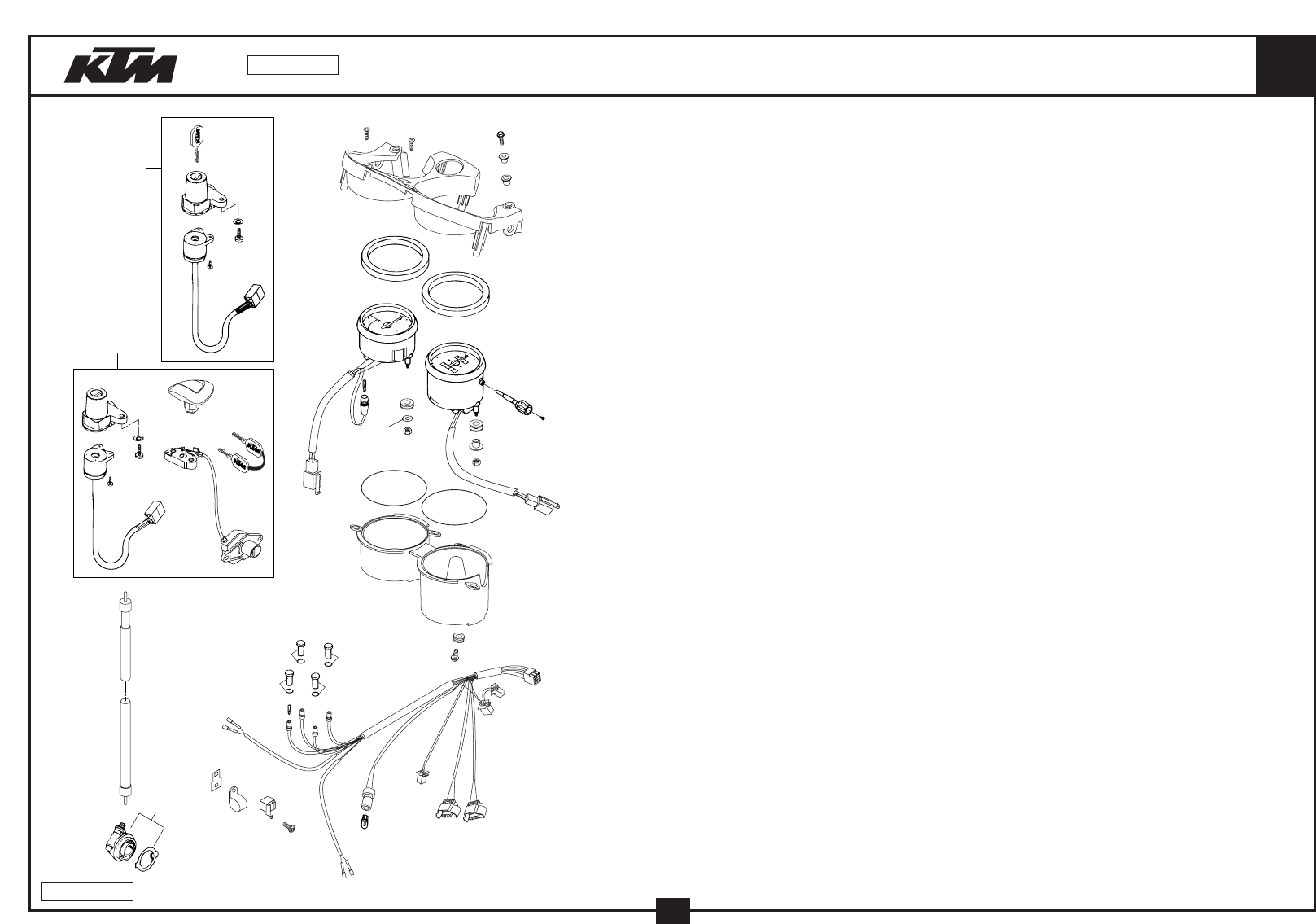 KTM