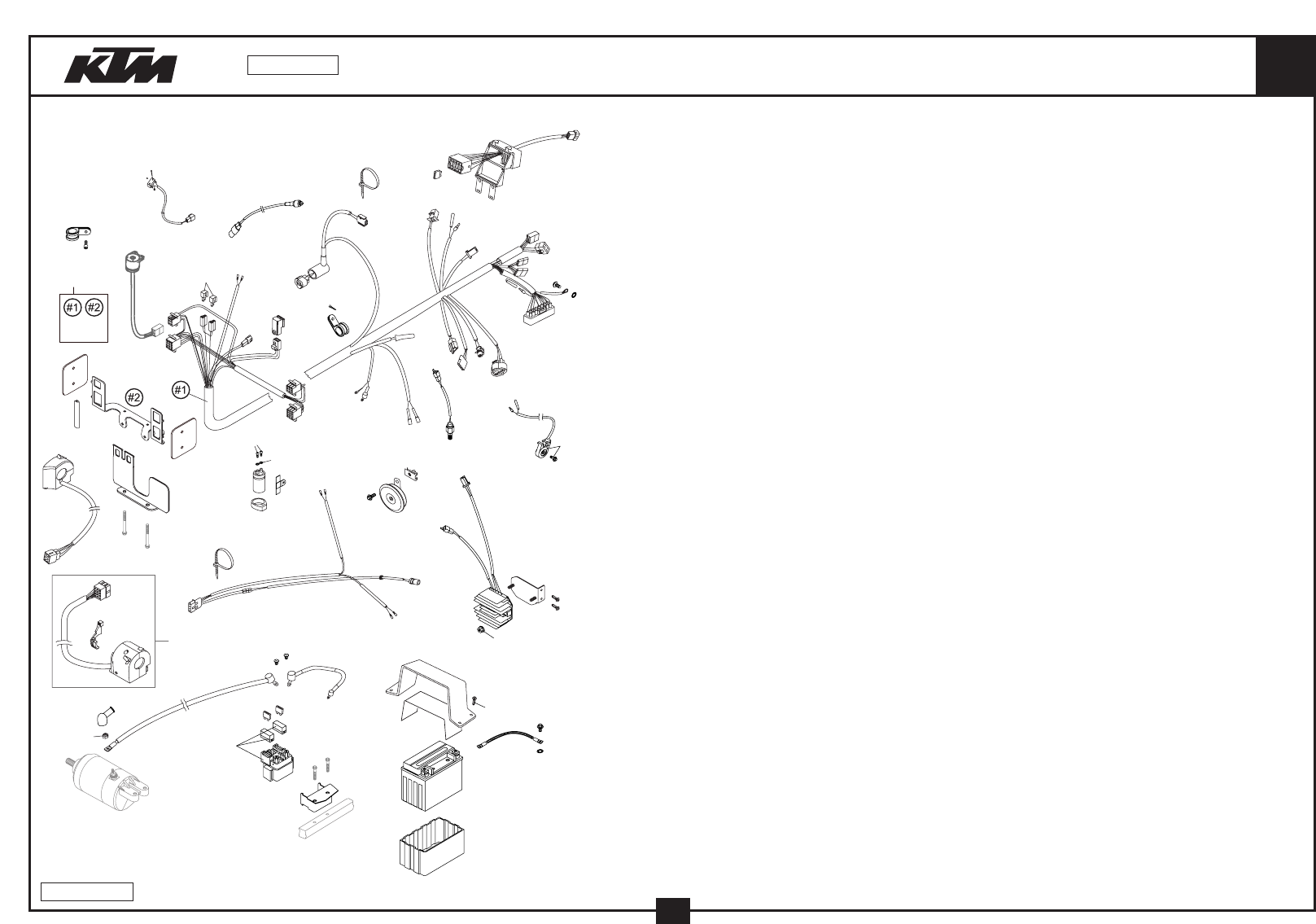 KTM

#1 #2

#2

#1