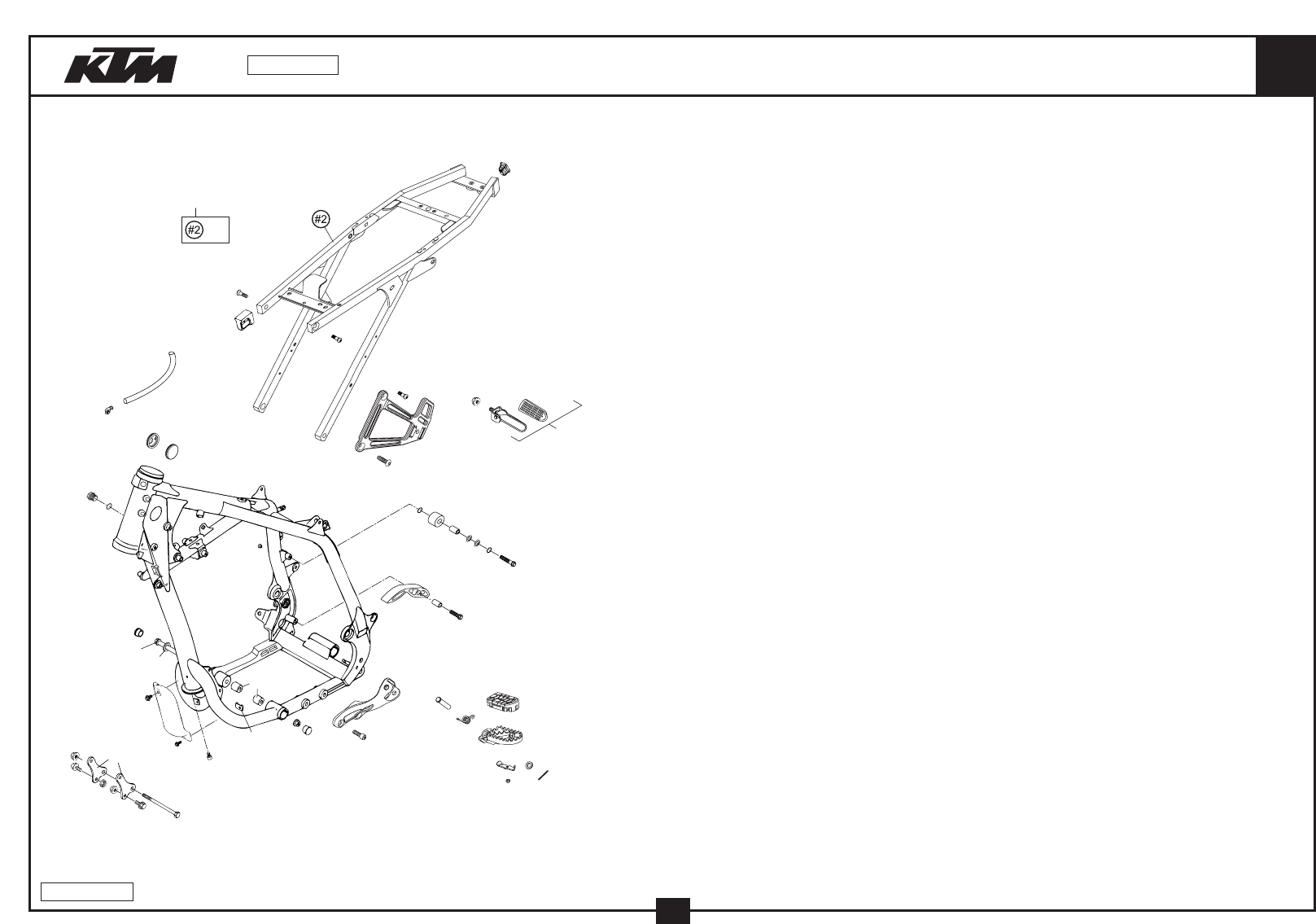 KTM

#2

#2