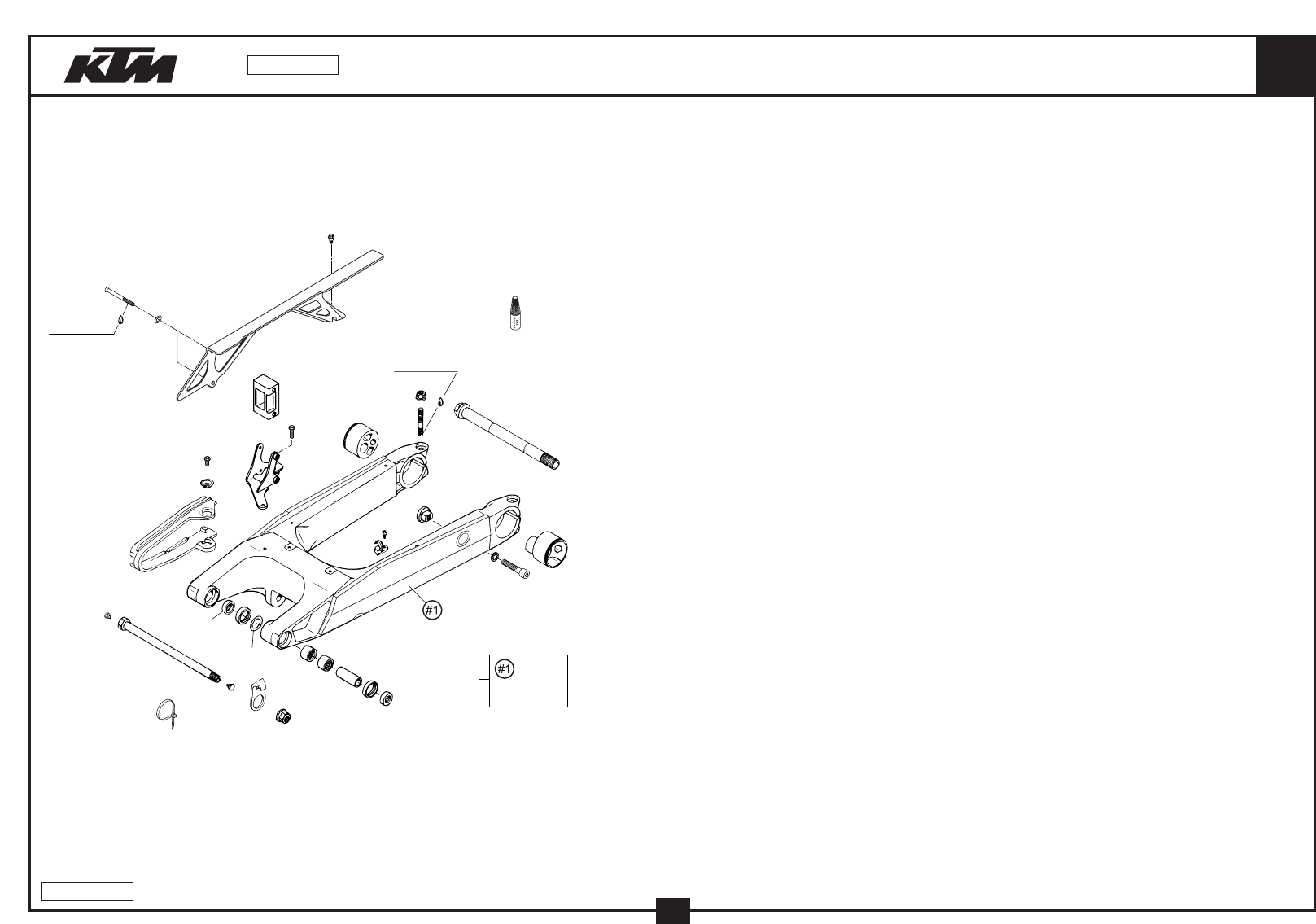 KTM

#1

#1