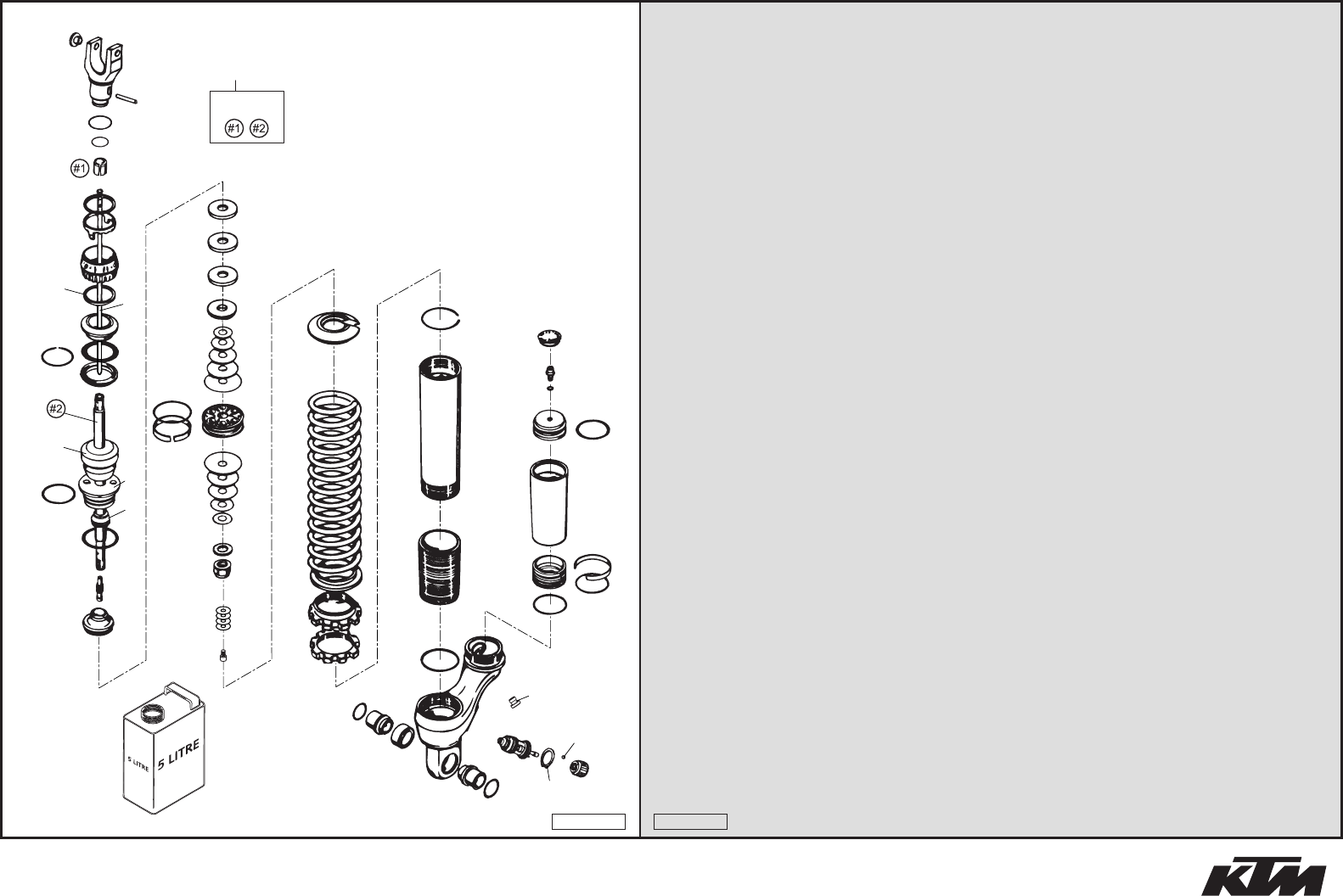 #1 #2

#1

#2

5 LITRE

5 LITRE

KTM