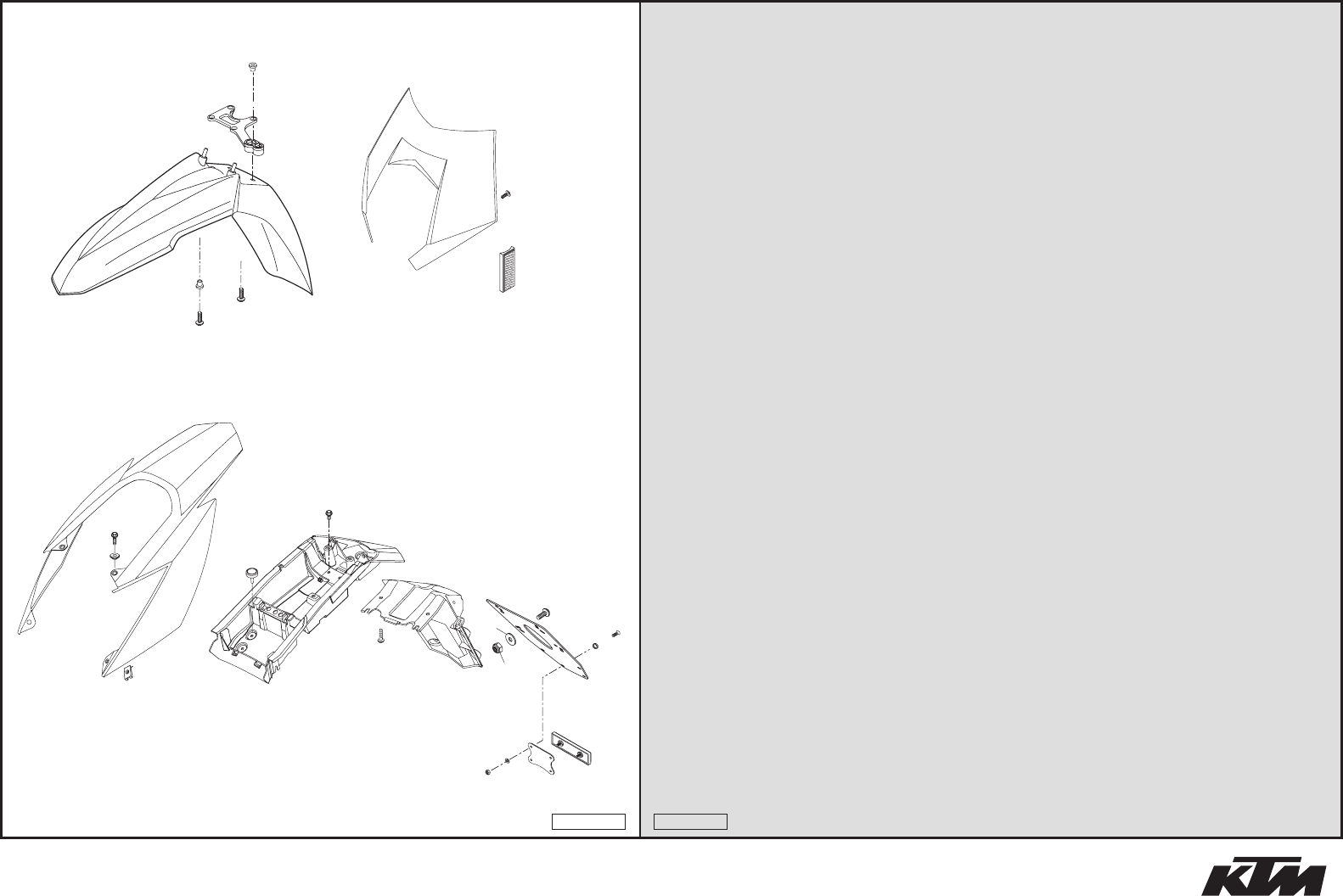 KTM