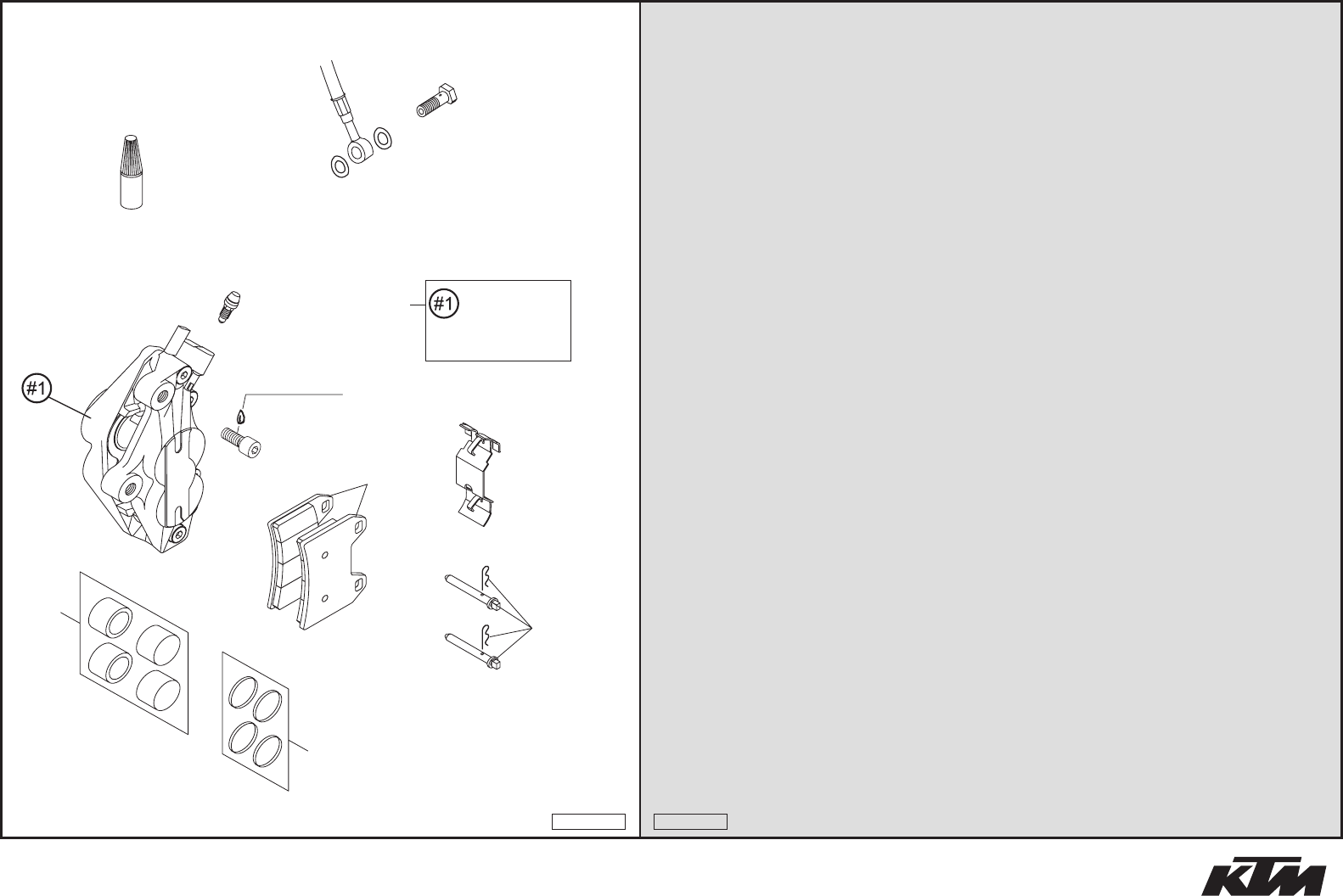 #1

#1

KTM