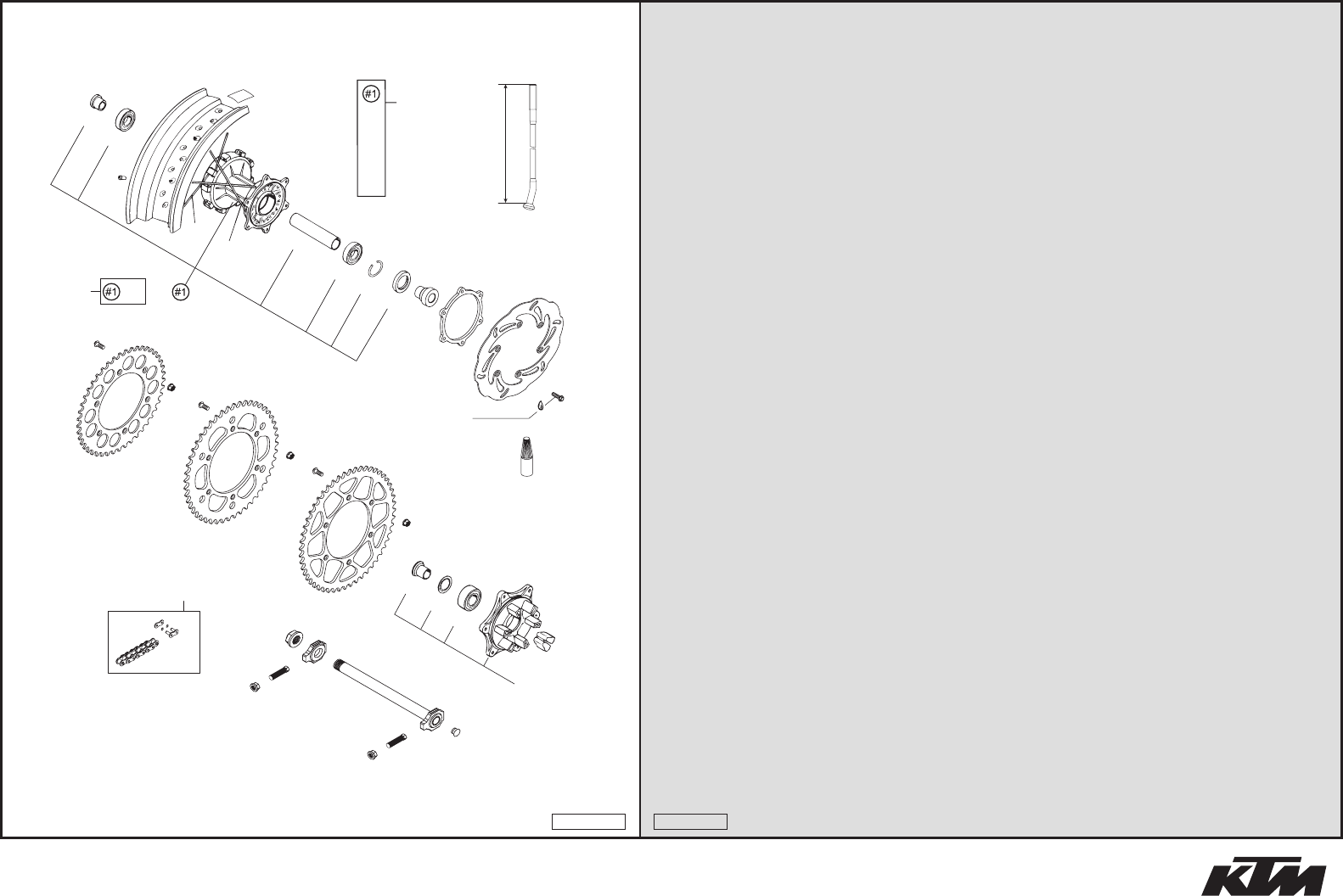 #1

#1

#1

KTM