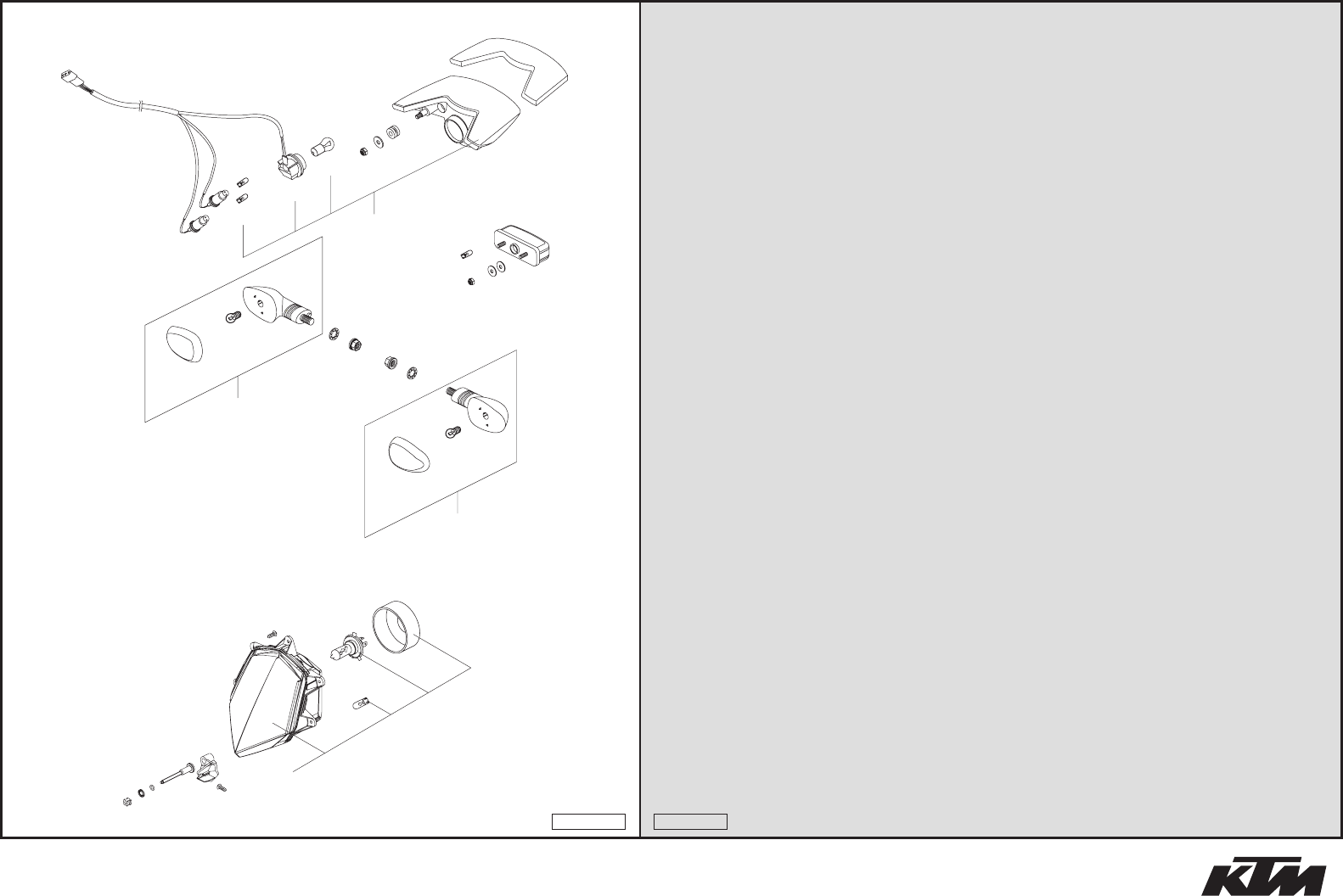 KTM