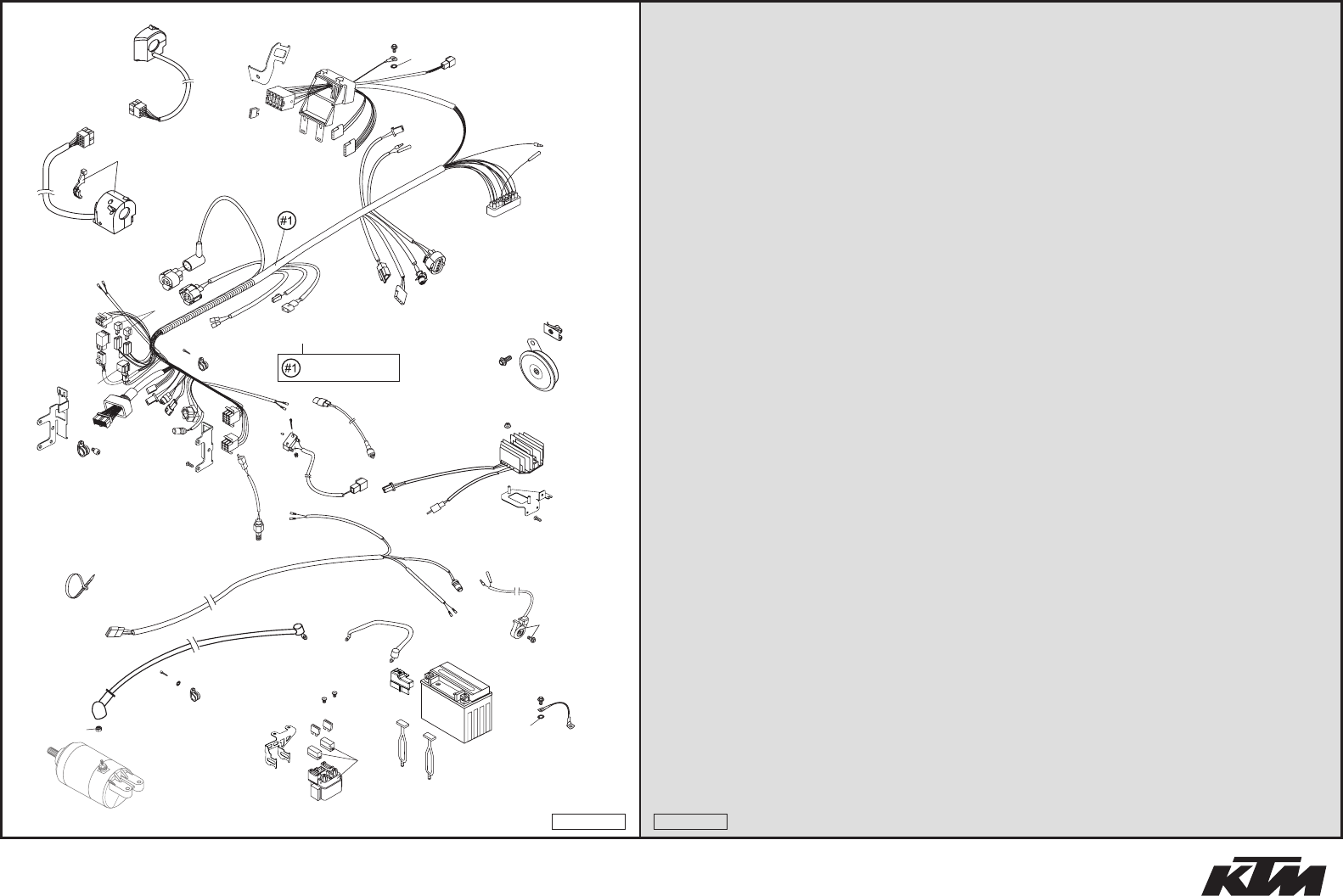 #1

#1

KTM