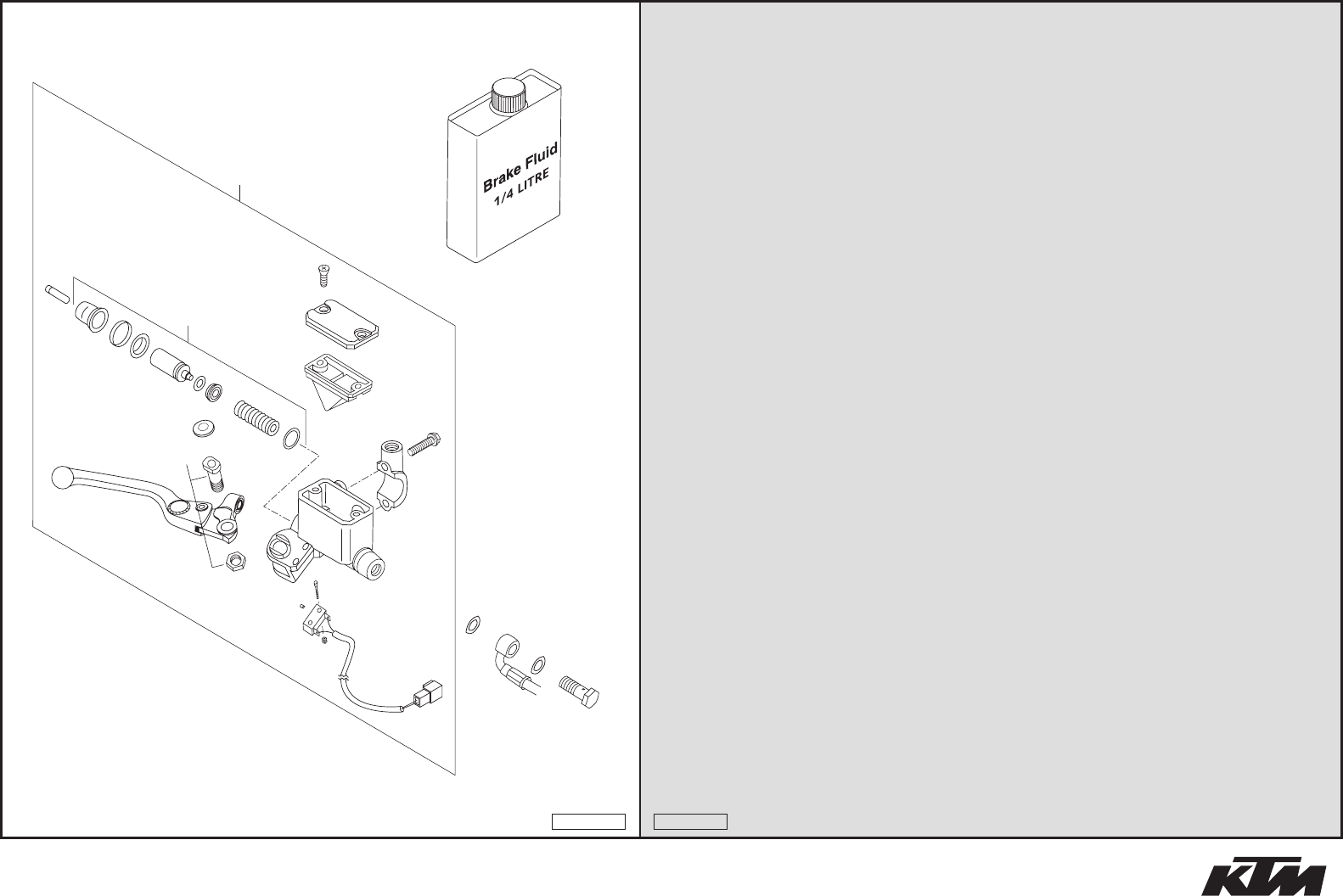 Brake Fluid
1/4 LITRE

KTM