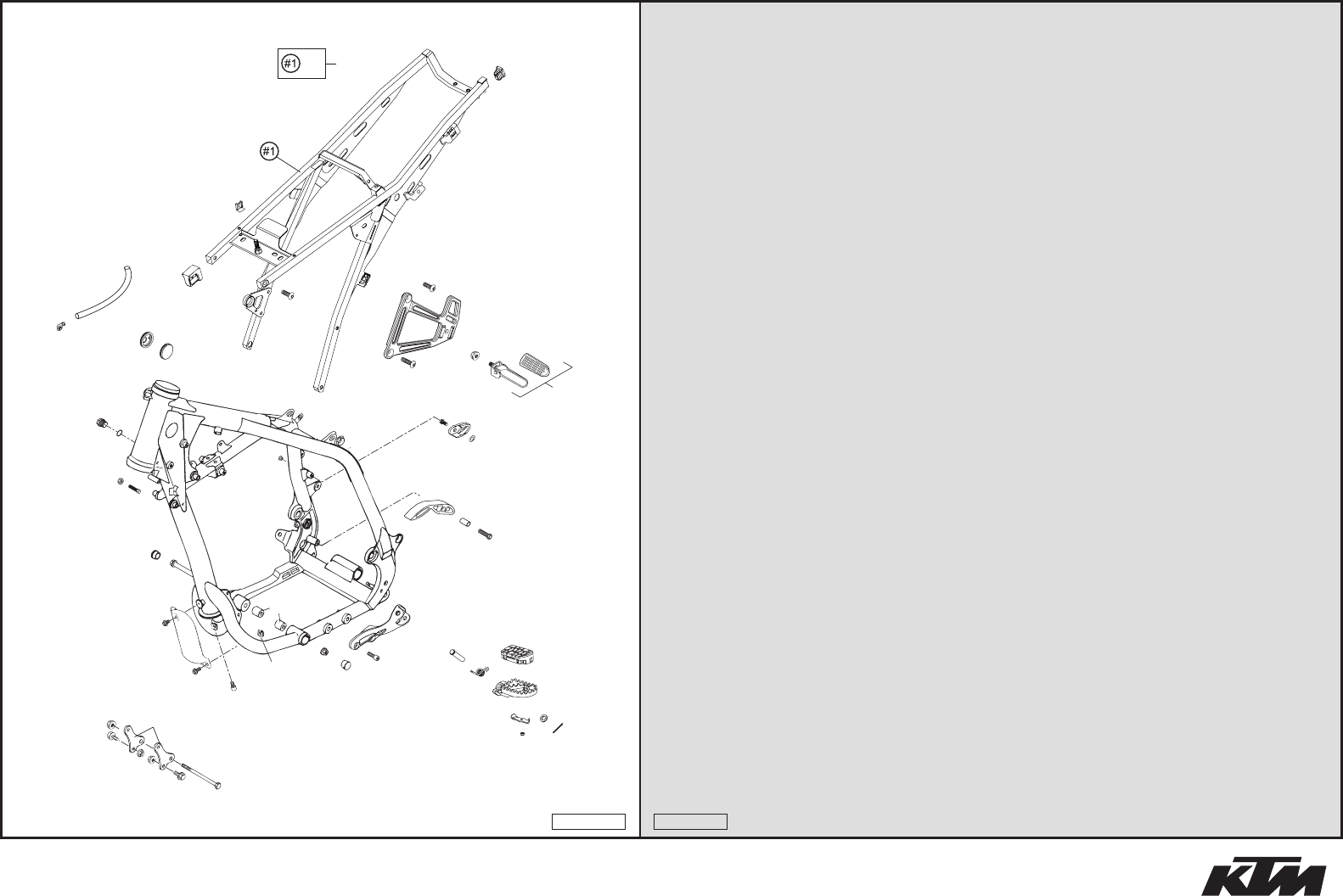 #1

#1

KTM