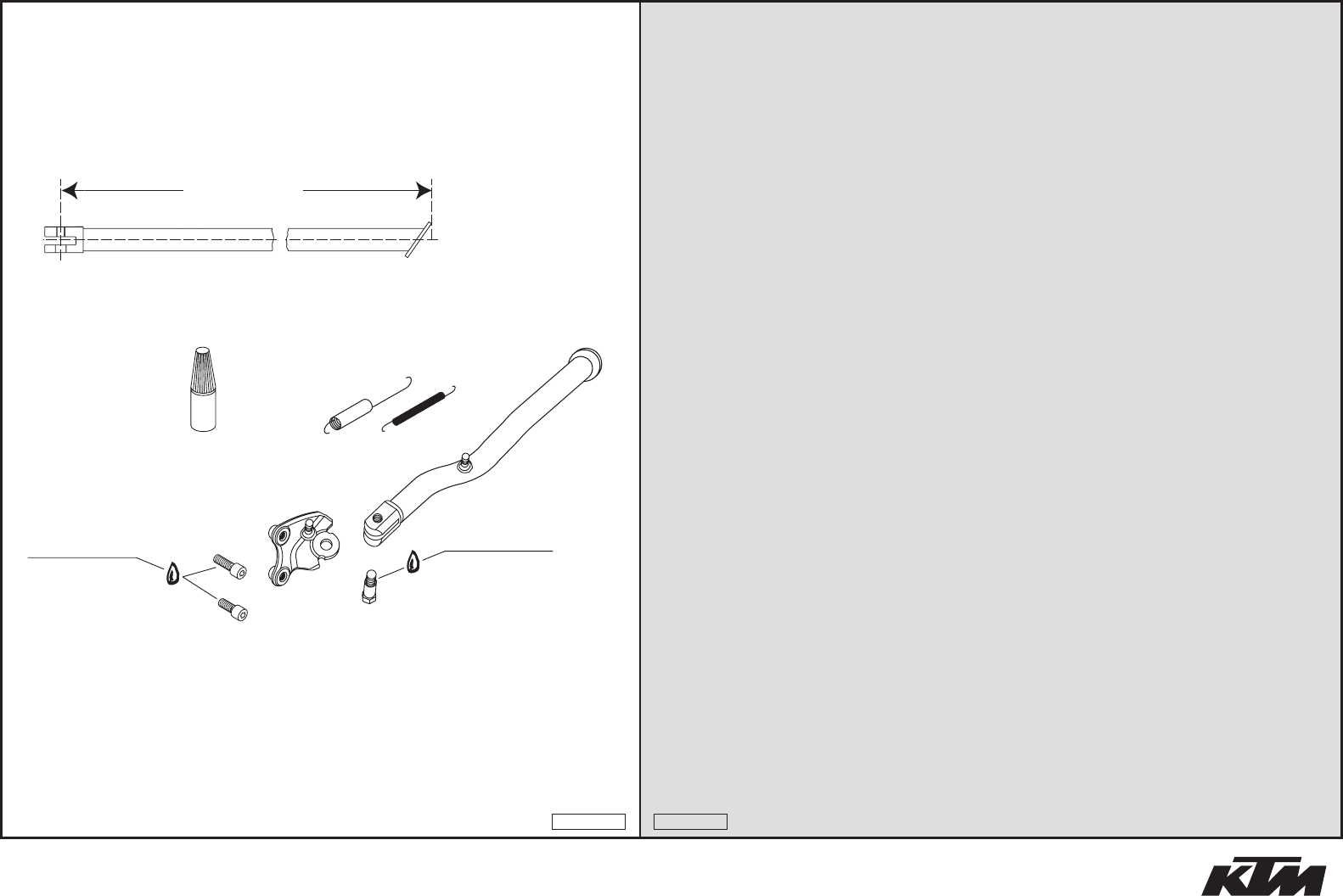 KTM