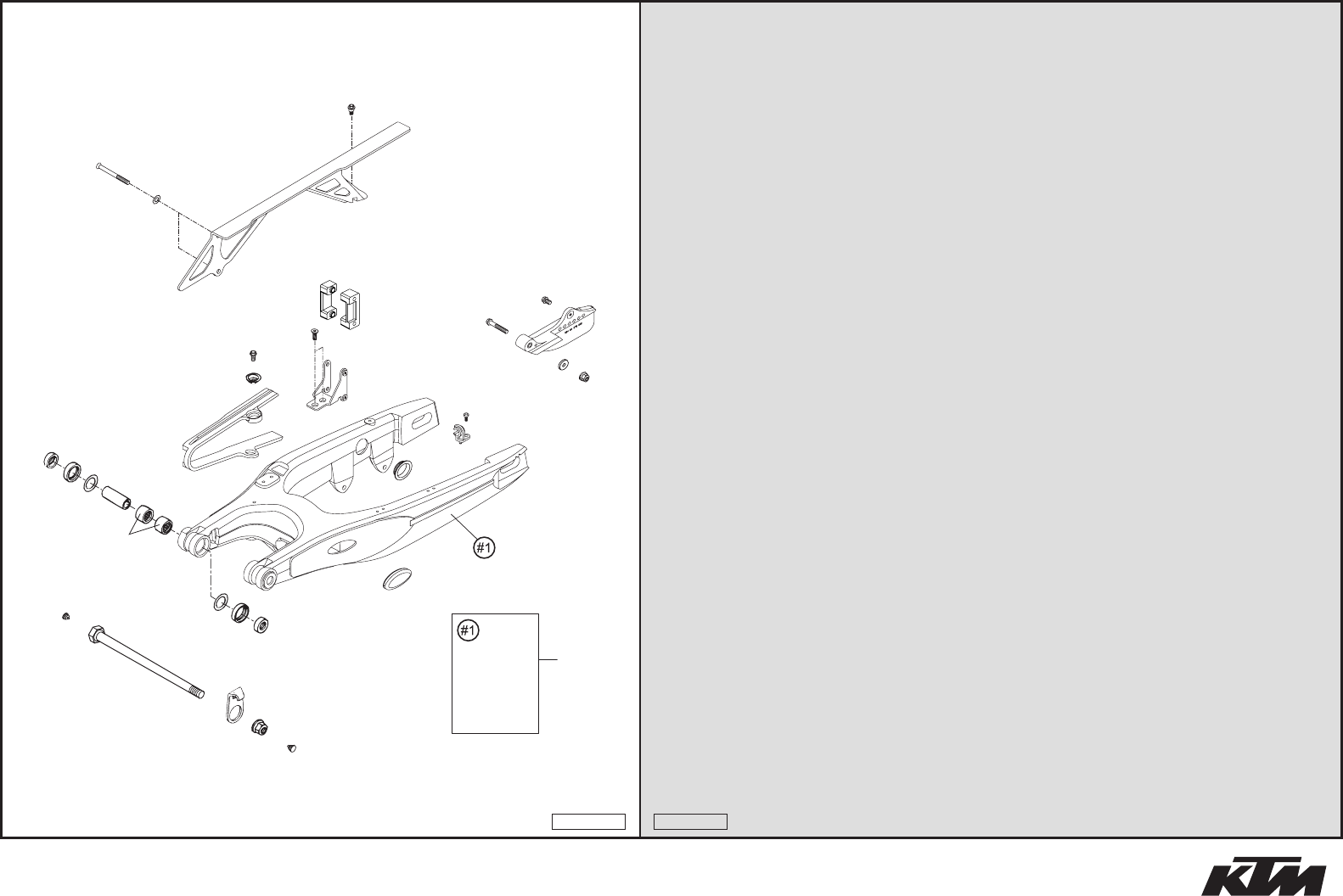 #1

#1

KTM