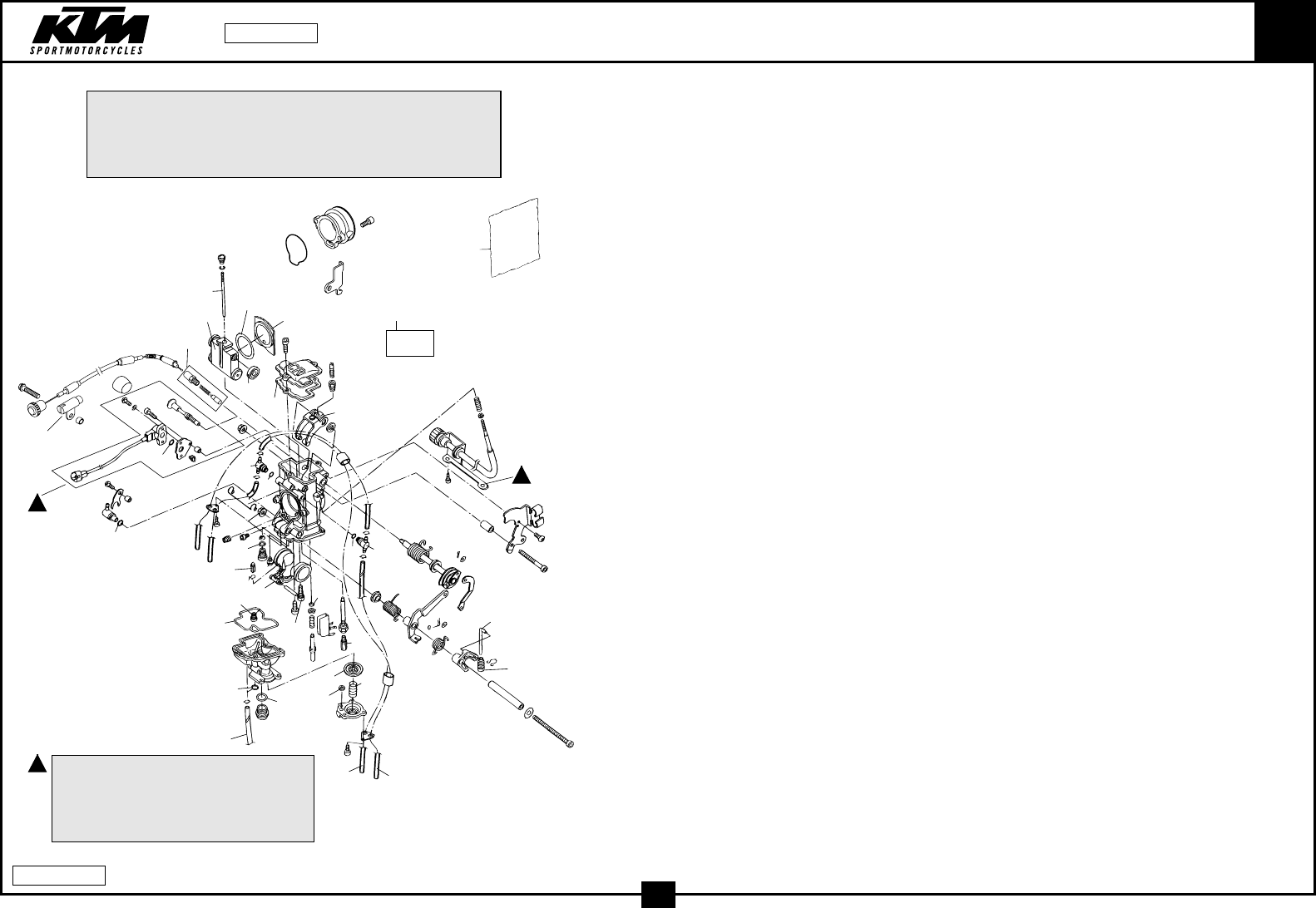 KTM
SPORTMOTORCYCLES