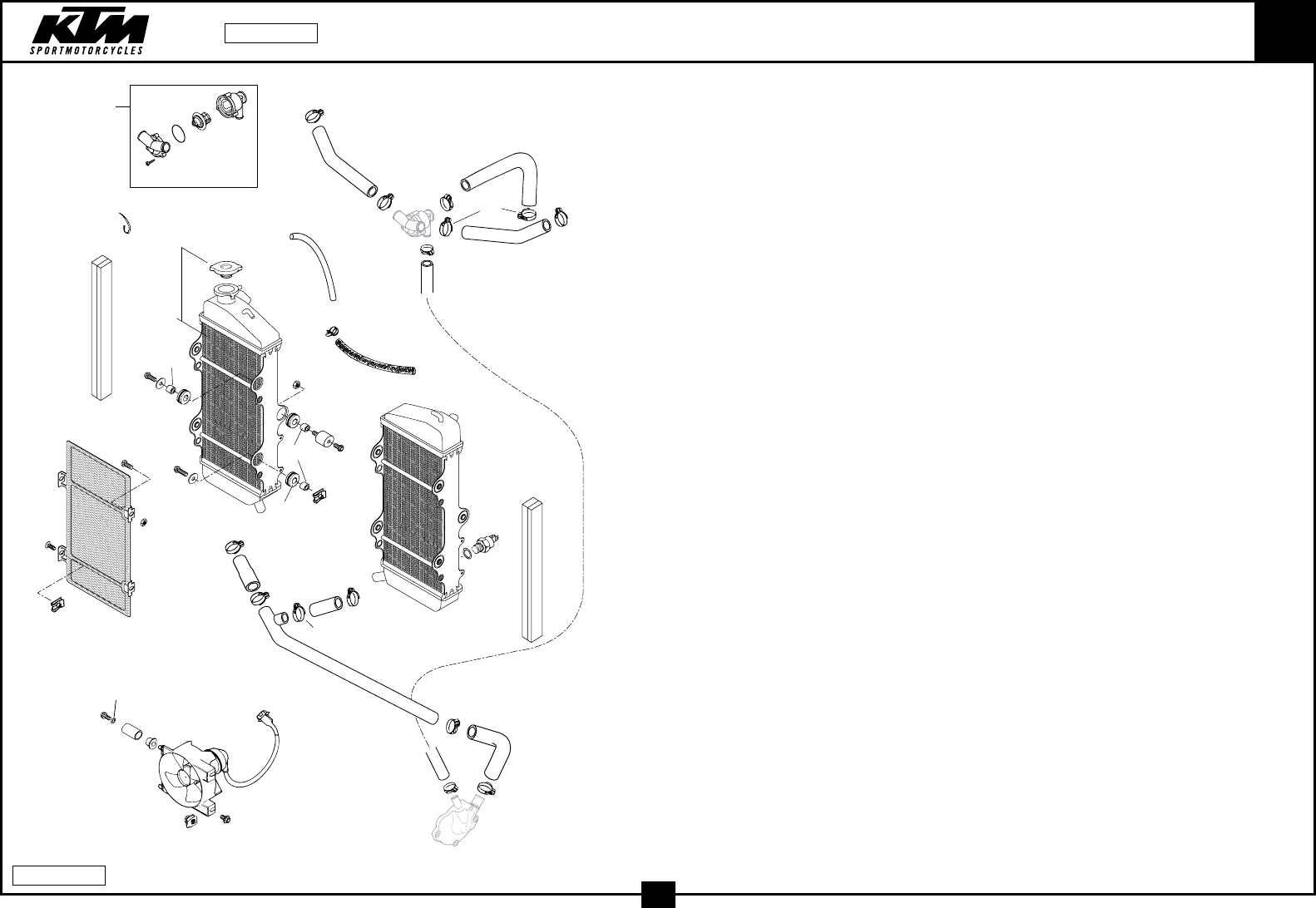 KTM
SPORTMOTORCYCLES