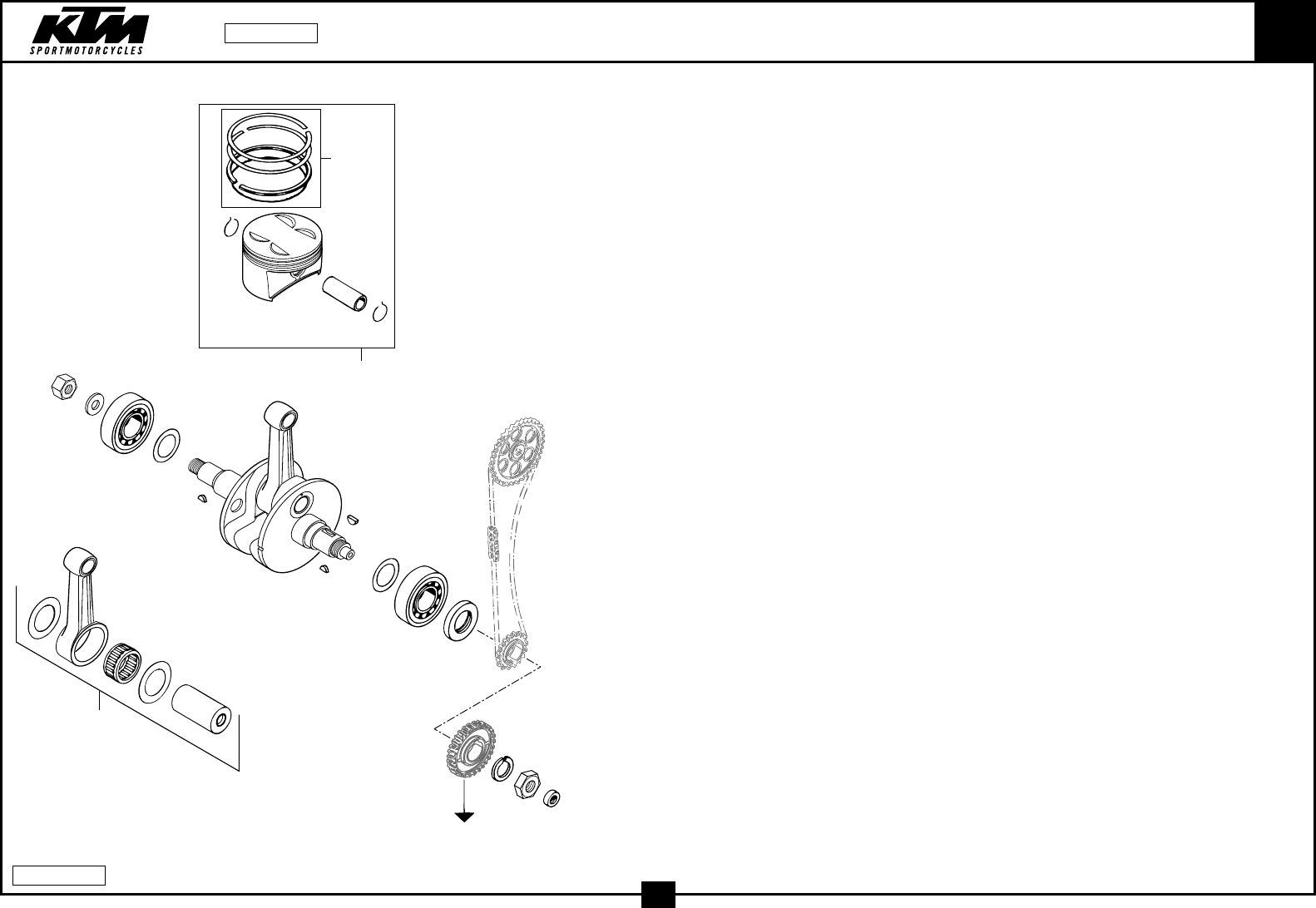 KTM
SPORTMOTORCYCLES