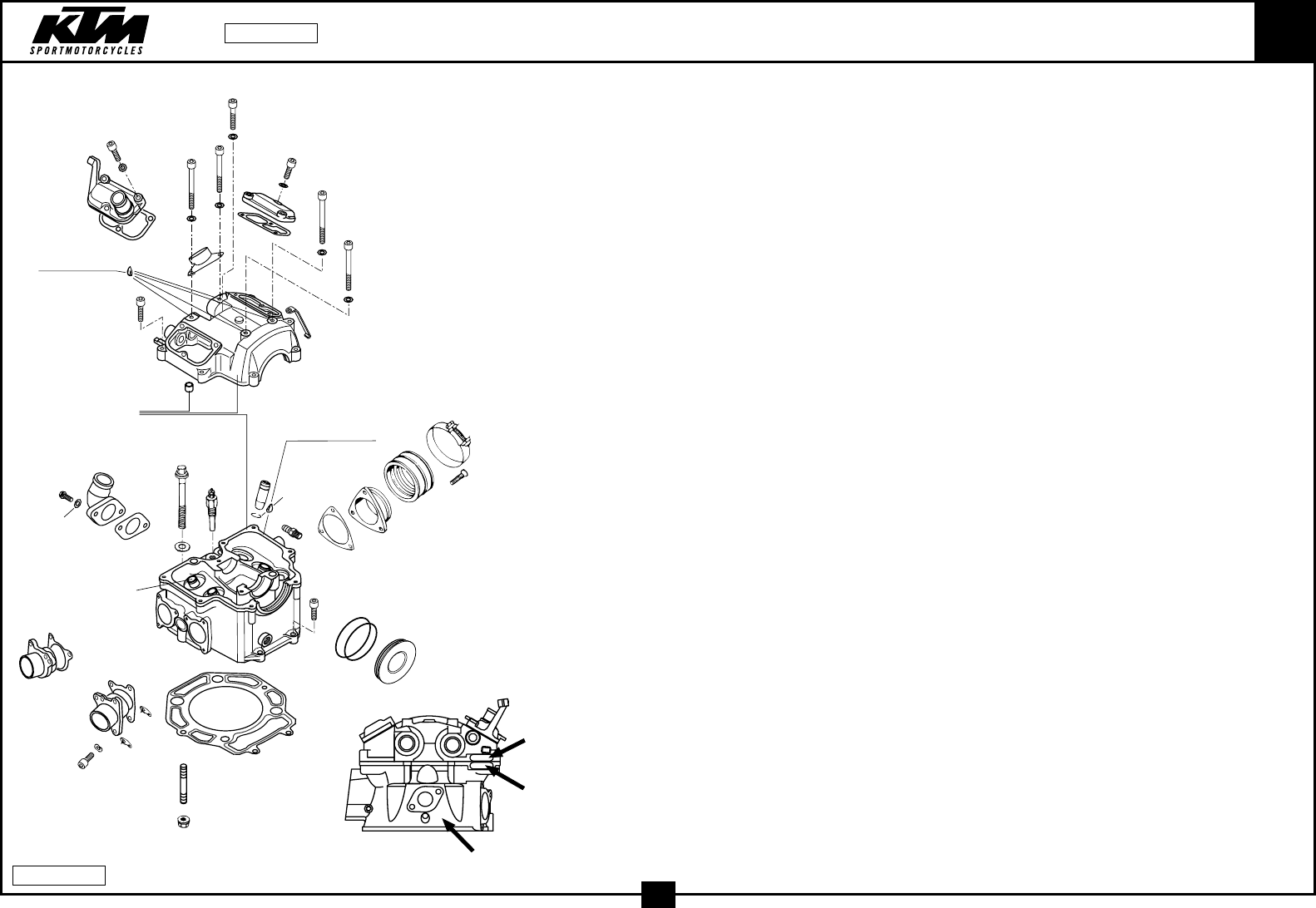 KTM
SPORTMOTORCYCLES