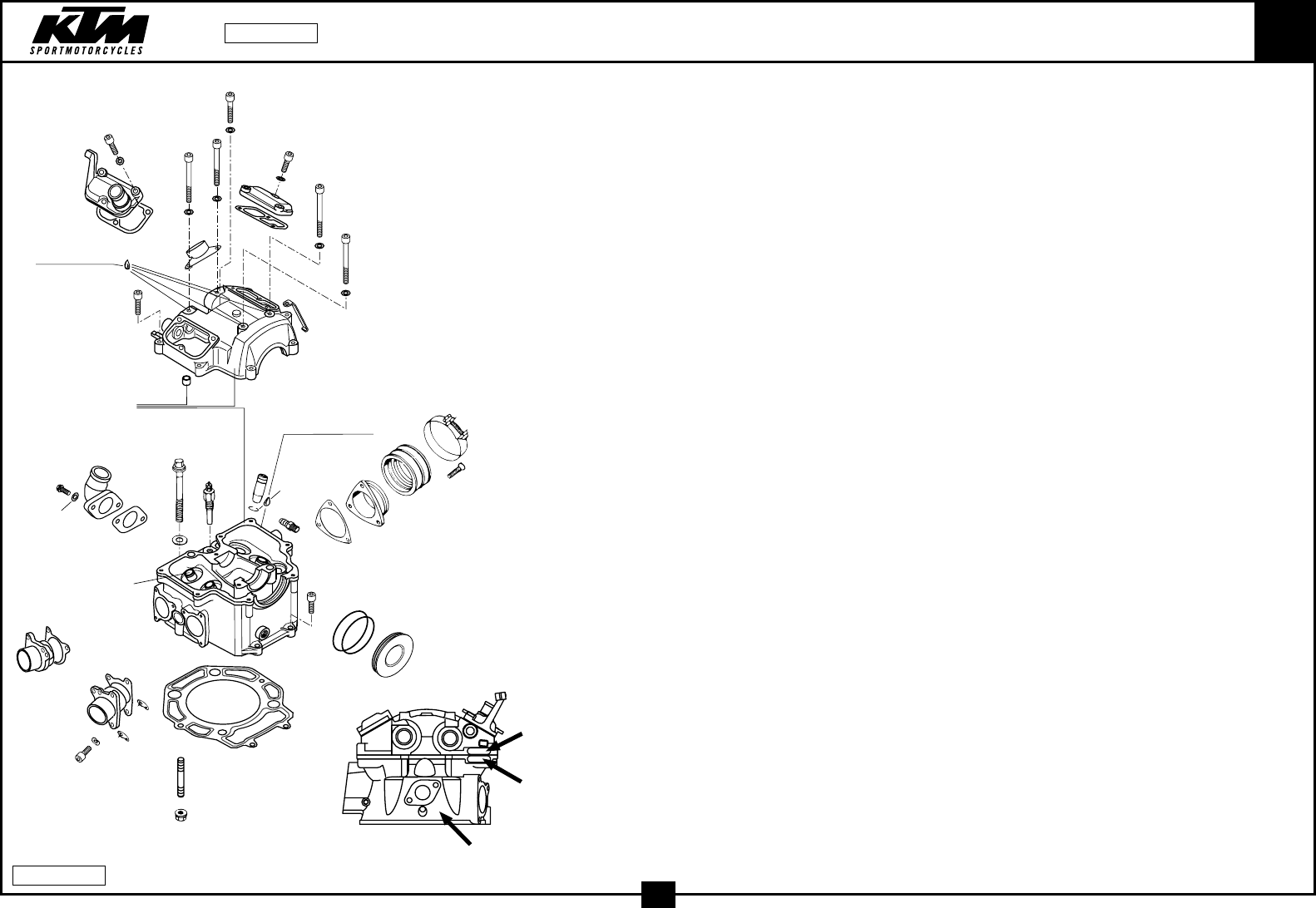 KTM
SPORTMOTORCYCLES