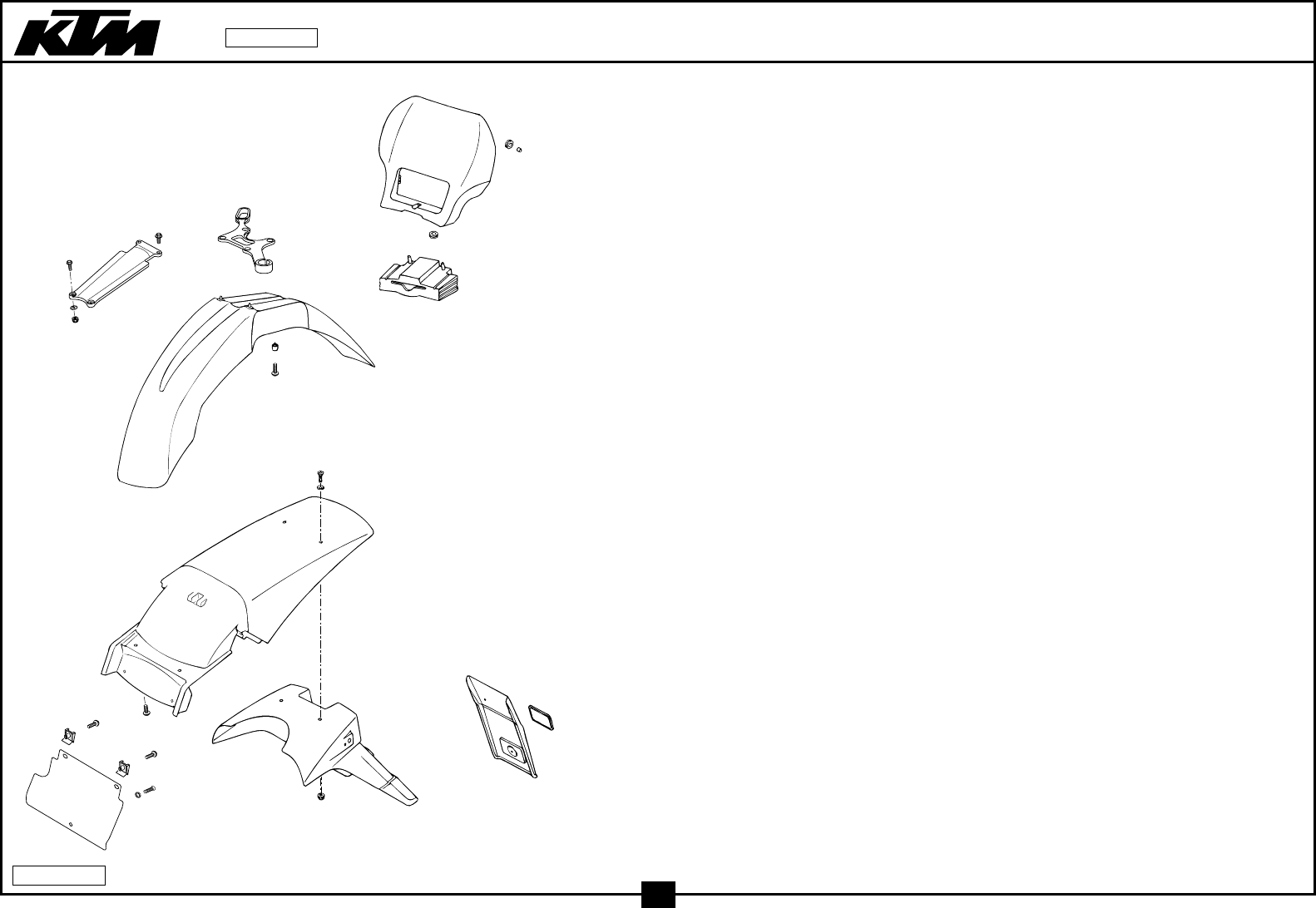 KTM