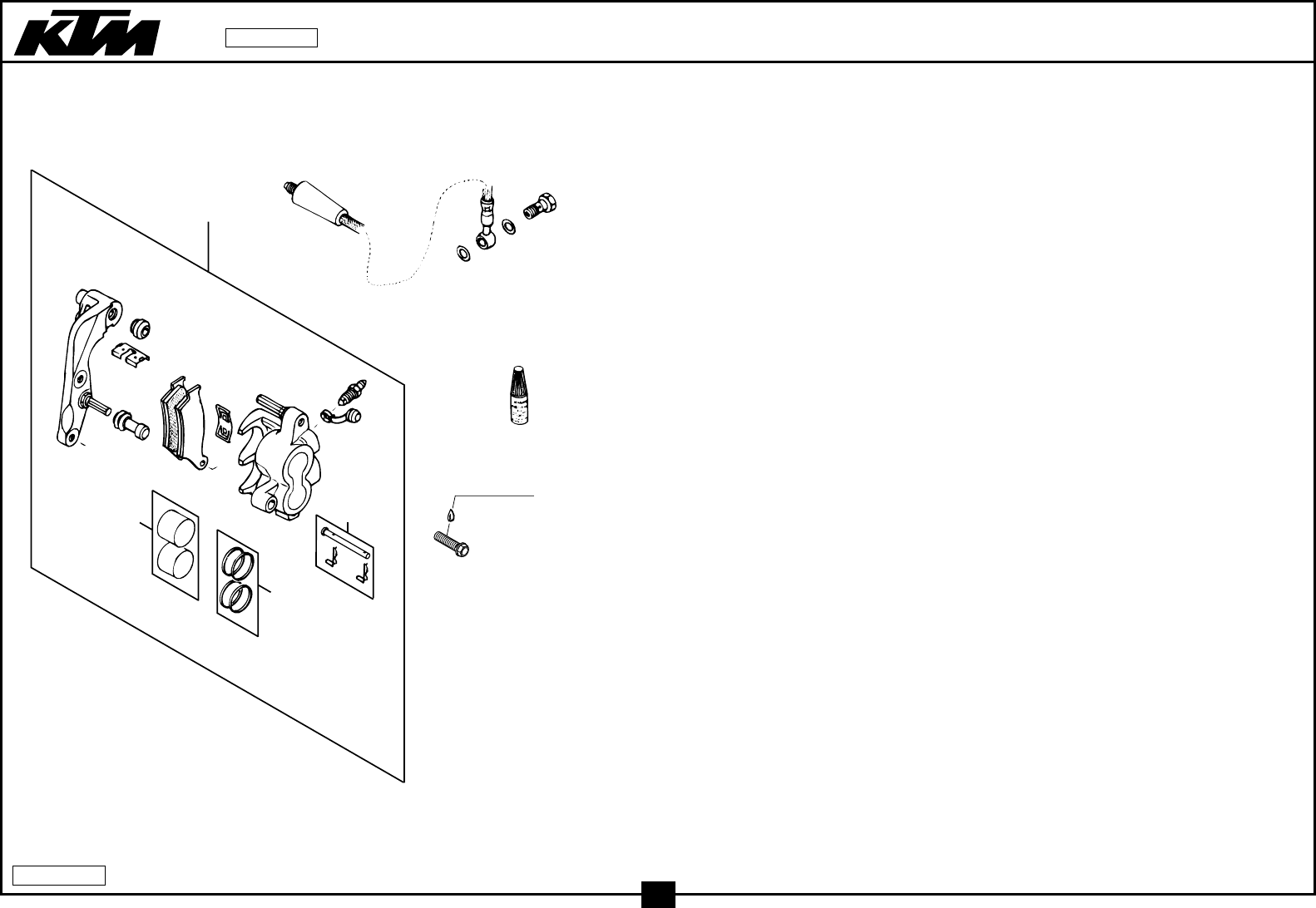 KTM