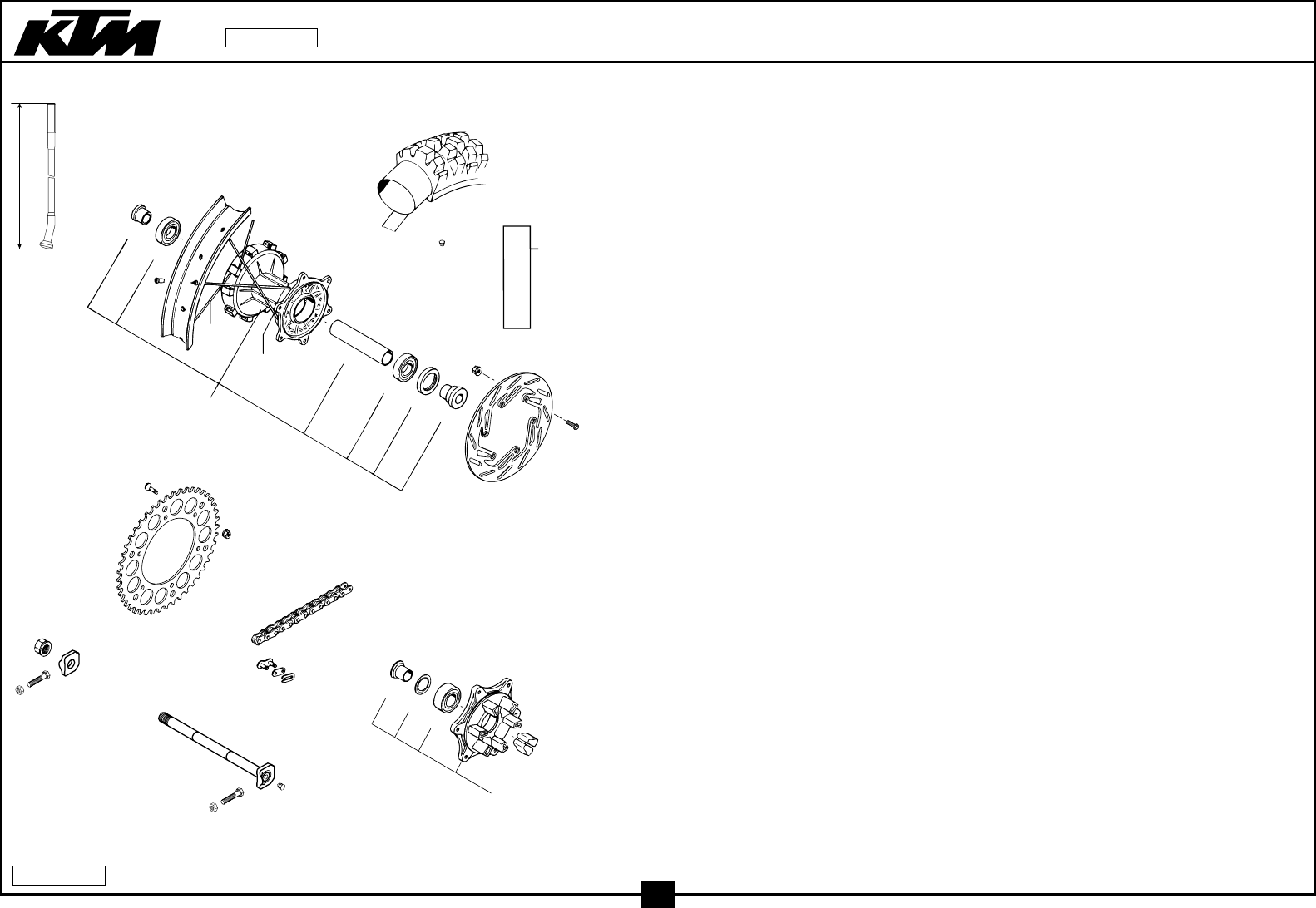 KTM