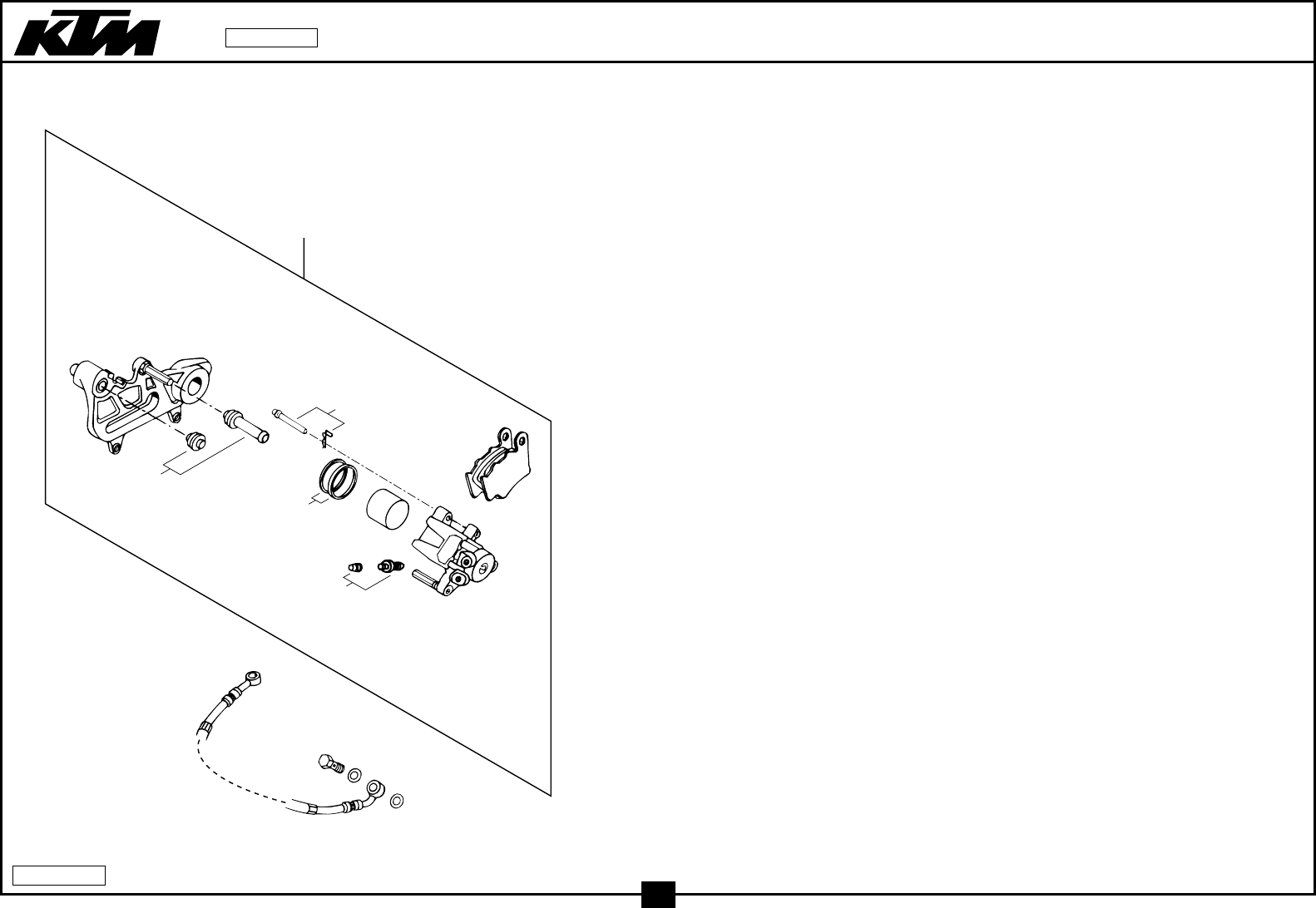 KTM