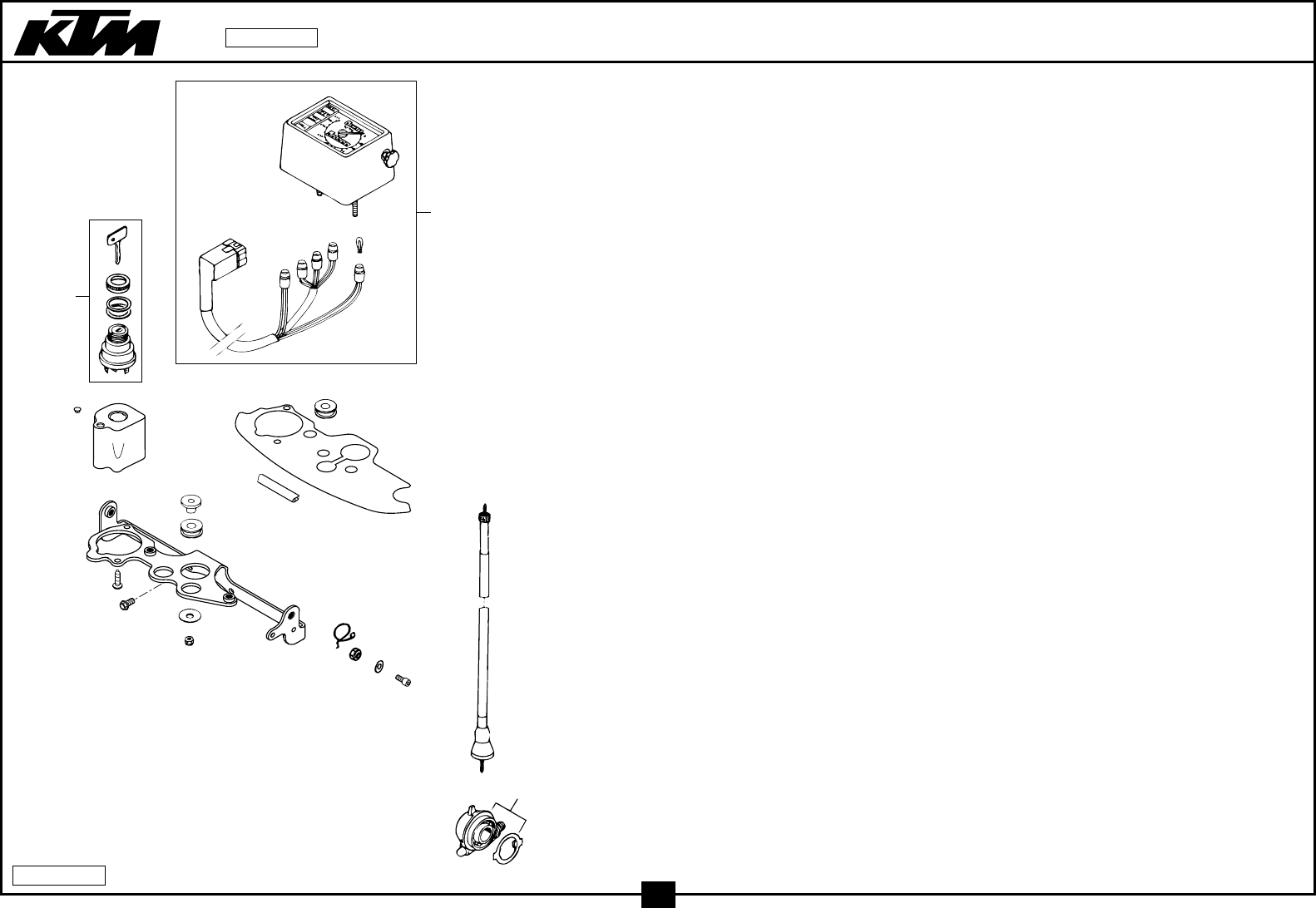 KTM