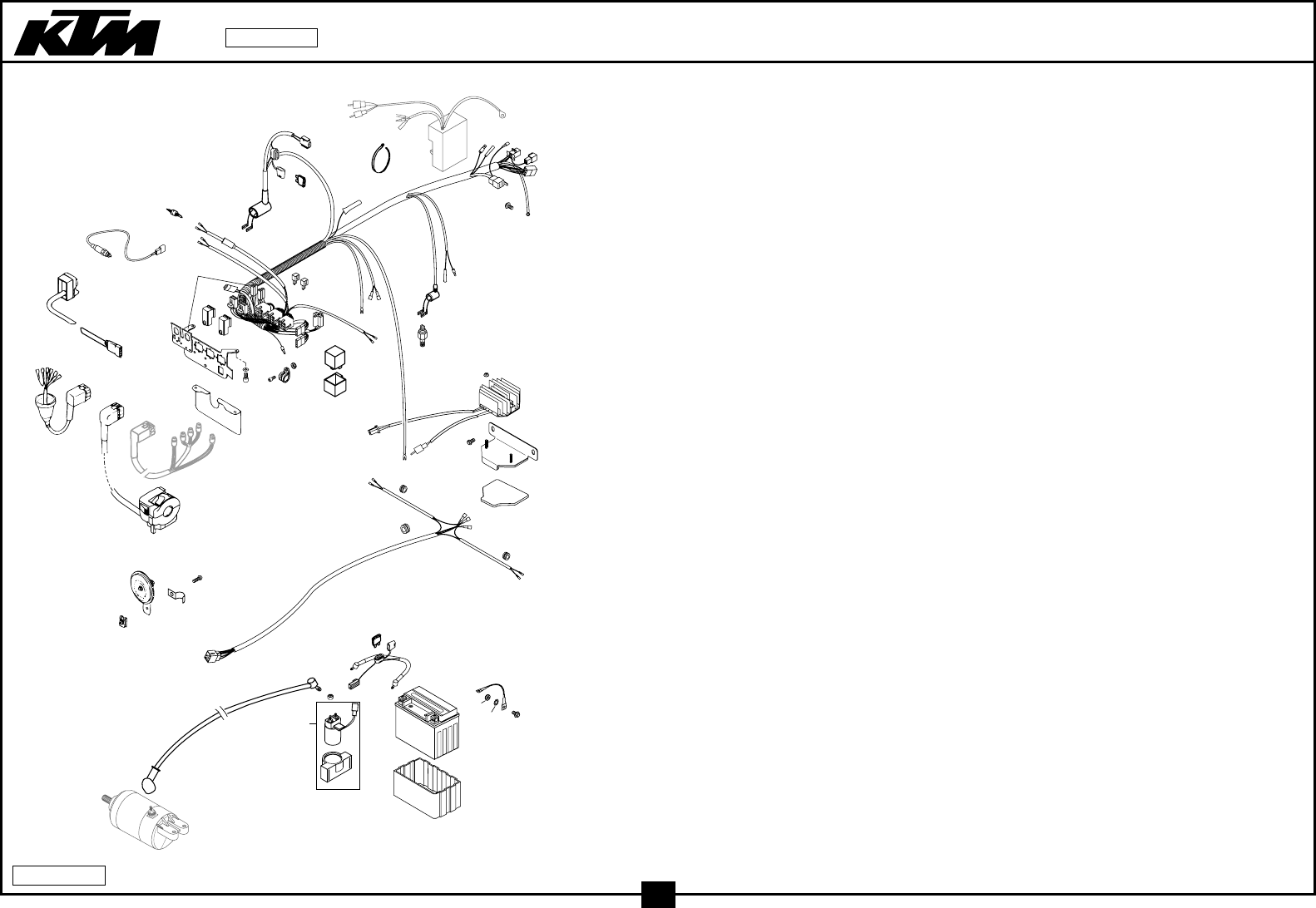 KTM