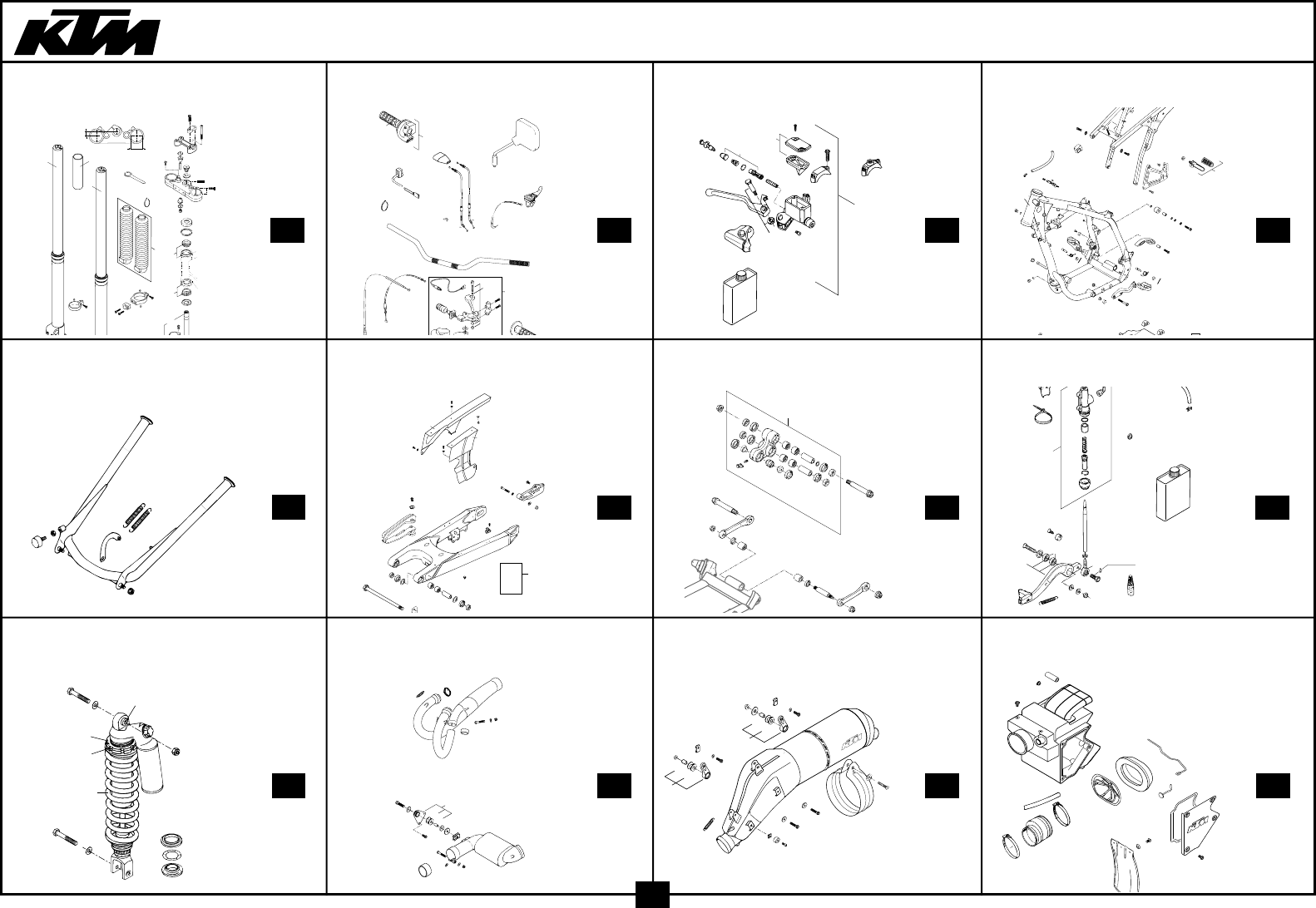 KTM