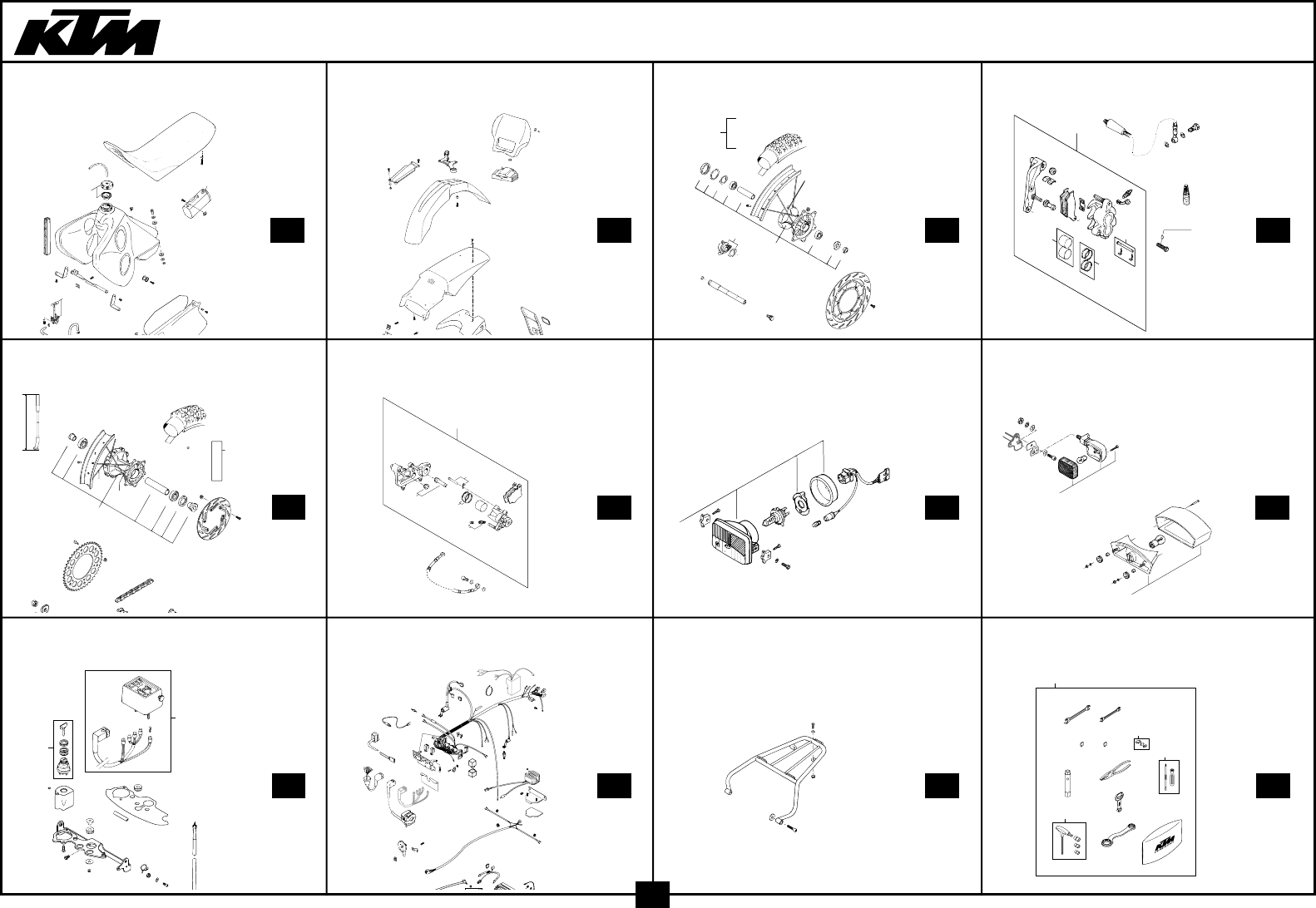 KTM