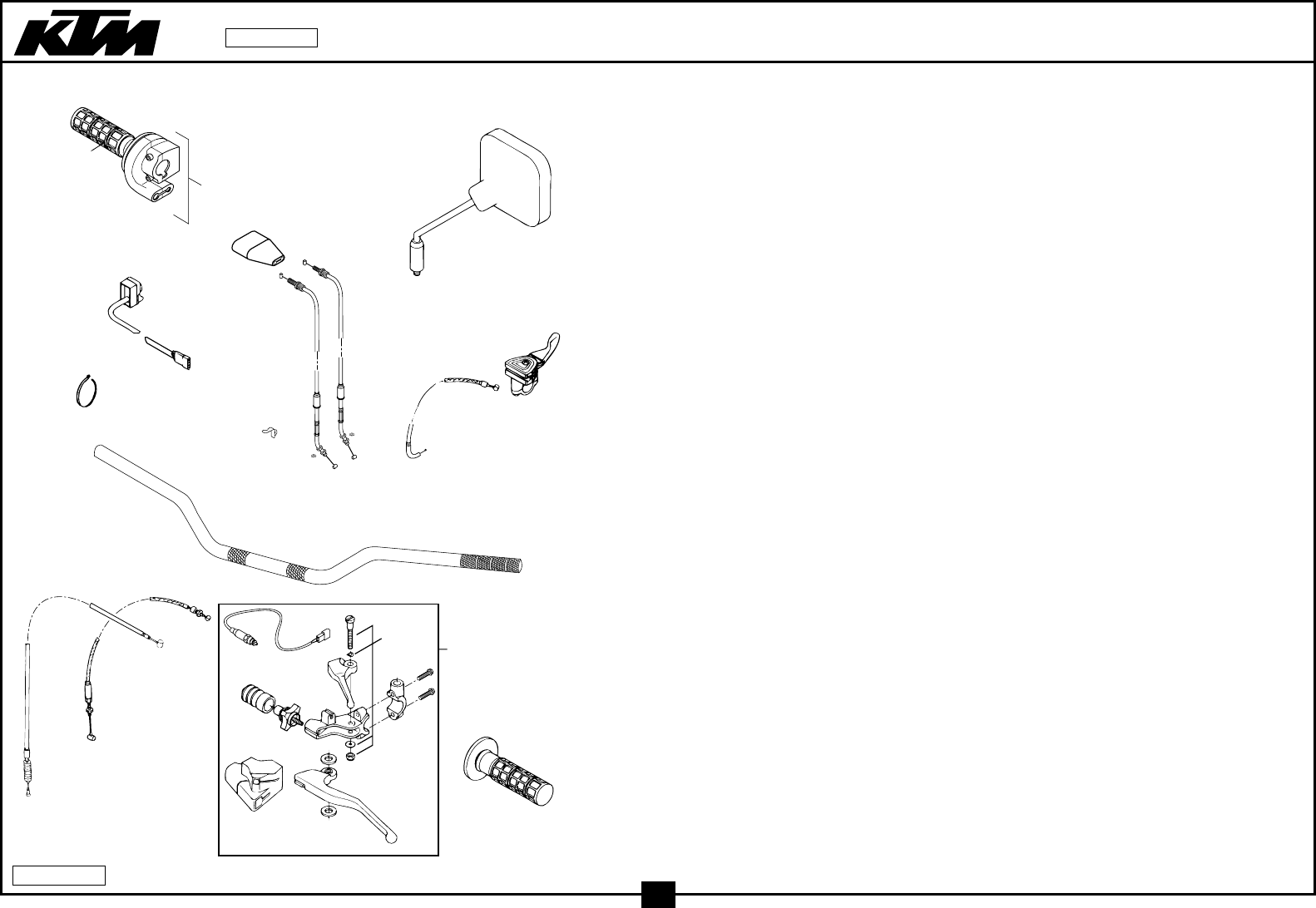 KTM