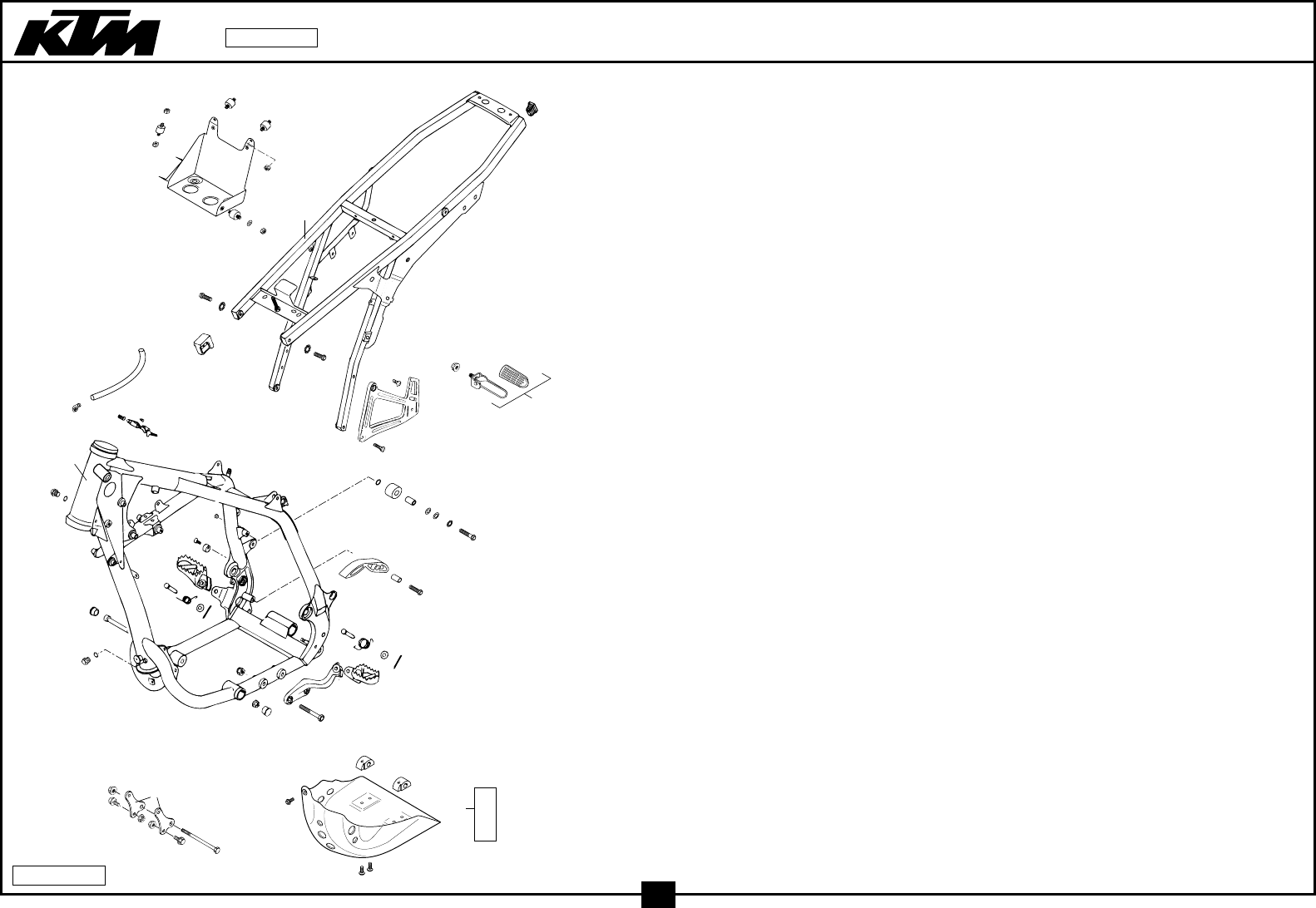 KTM