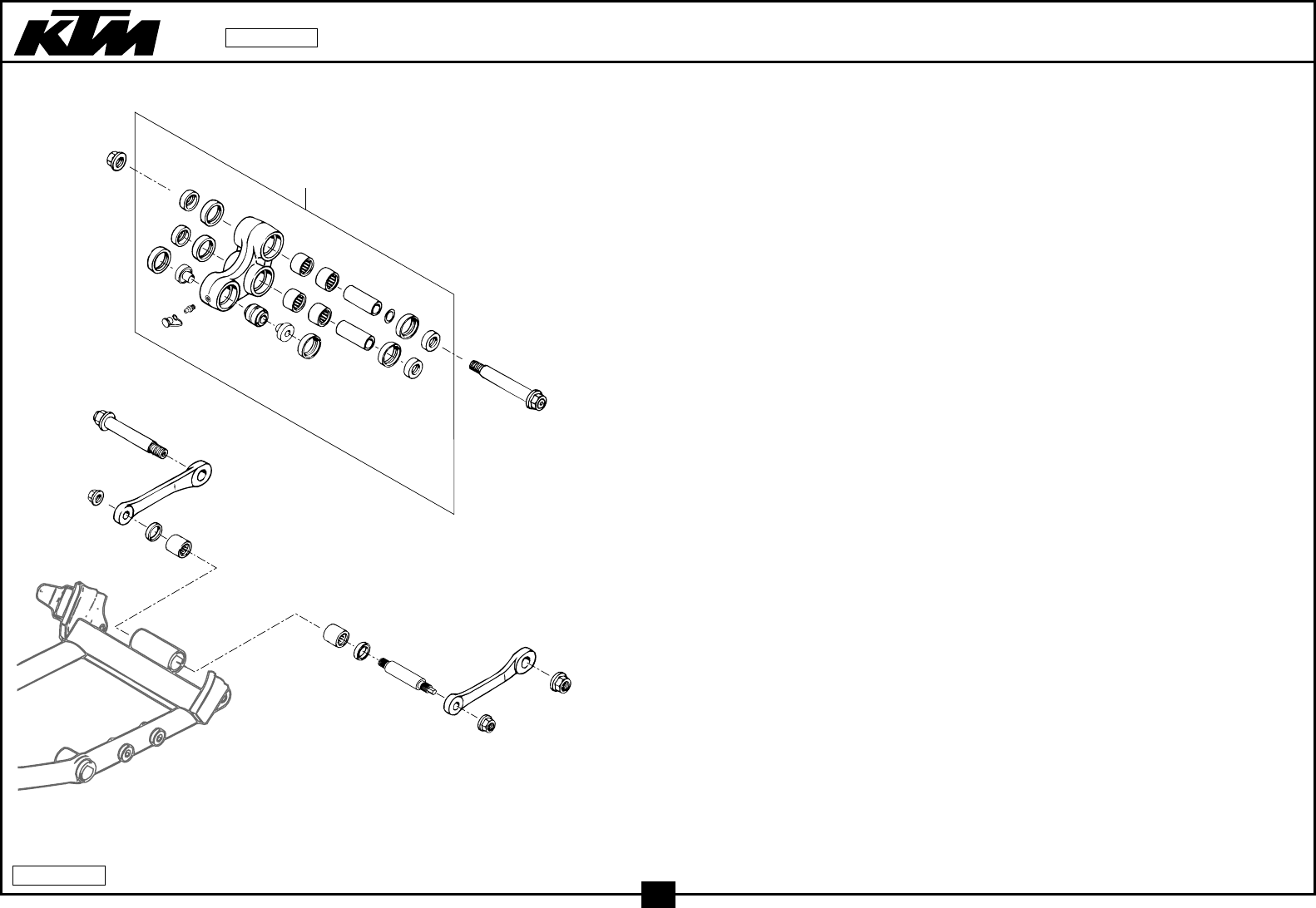 KTM