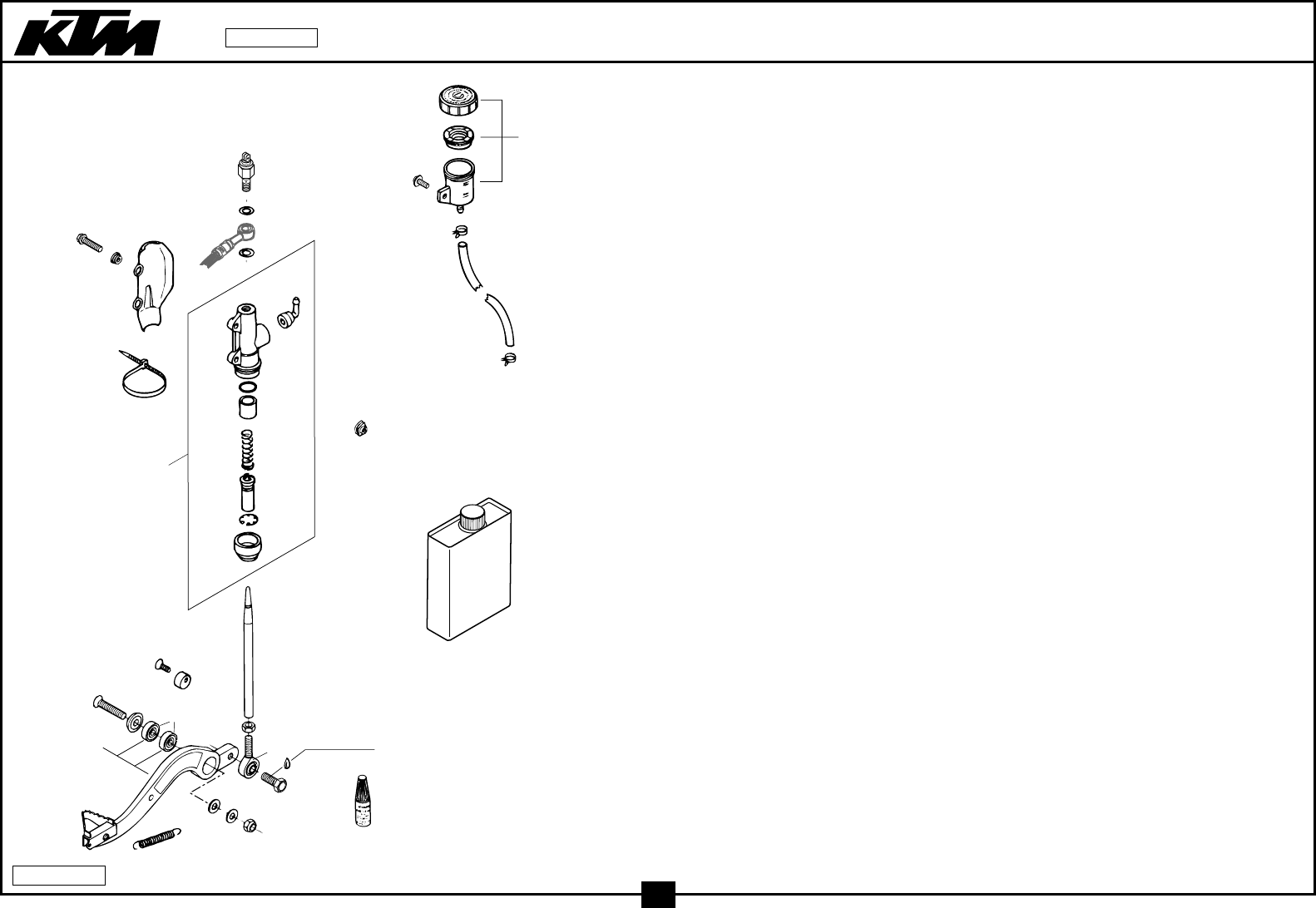 KTM