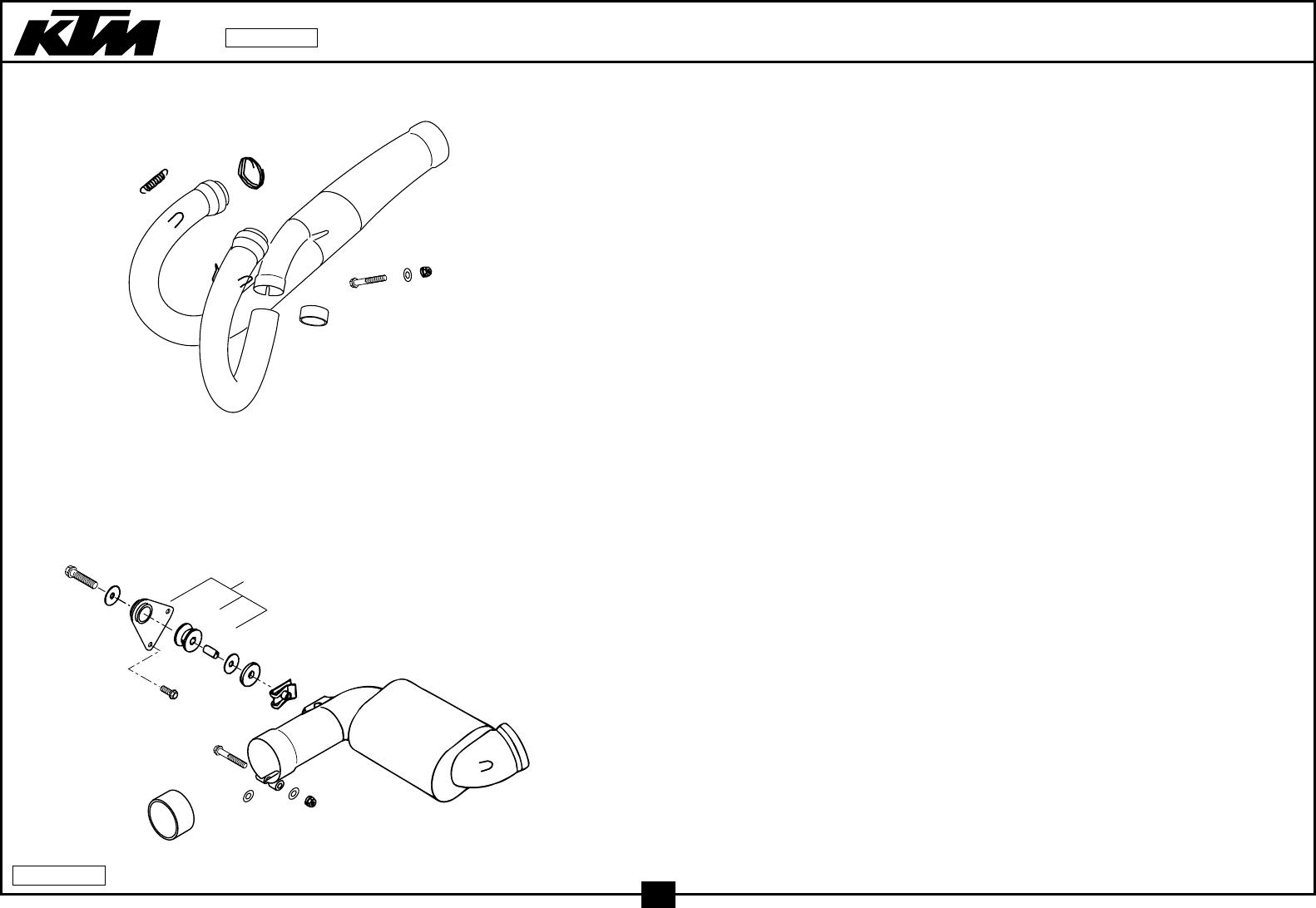 KTM