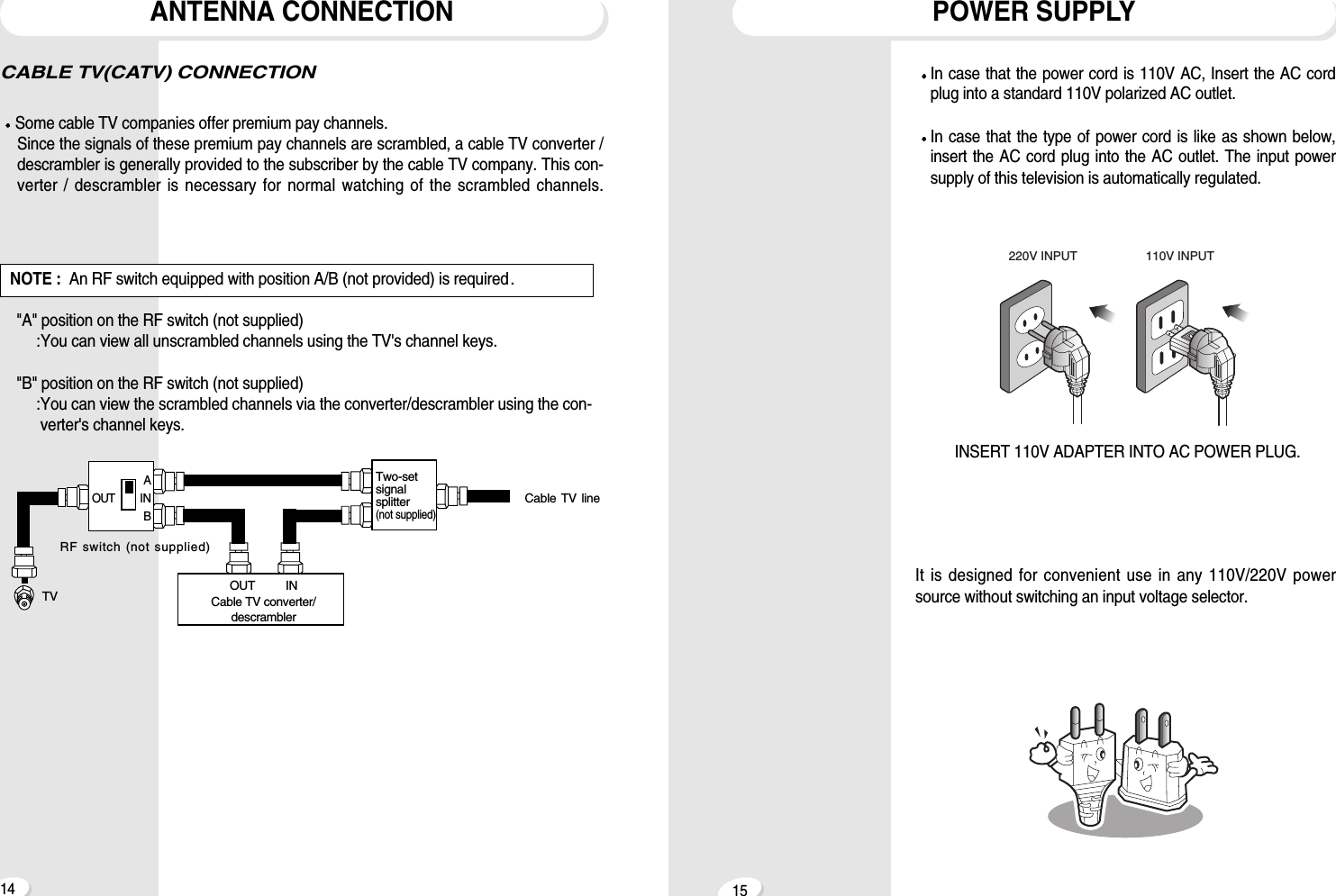 ANTENNA CONNECTION

CABLE TV(CATV) CONNECTION

• Some cable TV companies offer premium pay channels. Since the signals of these premium pay channels are scrambled, a cable TV converter / descrambler is generally provided to the subscriber by the cable TV company. This converter / descrambler is necessary for normal watching of the scrambled channels.

NOTE : An RF switch equipped with position A/B (not provided) is required.

"A" position on the RF switch (not supplied)
:You can view all unscrambled channels using the TV's channel keys.

"B" position on the RF switch (not supplied)
:You can view the scrambled channels via the converter/descrambler using the converter's channel keys.

OUT
A
IN
B
RF switch (not supplied)
TV
Two-set signal splitter (not supplied)
Cable TV line
OUT IN
Cable TV converter/ descrambler

14

POWER SUPPLY

• In case that the power cord is 110V AC, Insert the AC cord plug into a standard 110V polarized AC outlet.

• In case that the type of power cord is like as shown below, insert the AC cord plug into the AC outlet. The input power supply of this television is automatically regulated.

220V INPUT
110V INPUT

INSERT 110V ADAPTER INTO AC POWER PLUG.

It is designed for convenient use in any 110V/220V power source without switching an input voltage selector.

15