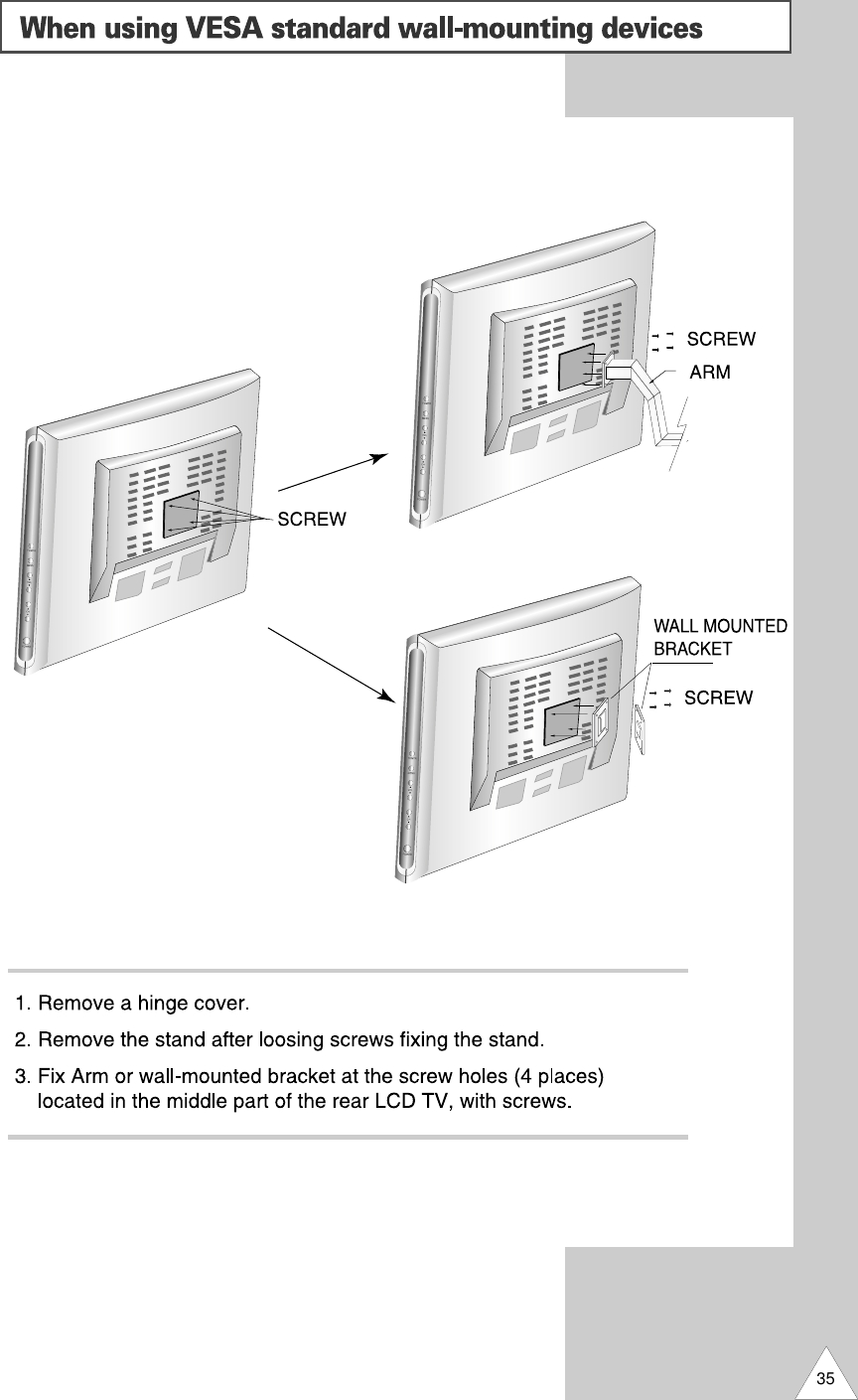 When using VESA standard wall-mounting devices

SCREW
ARM
SCREW
WALL MOUNTED BRACKET
SCREW

1. Remove a hinge cover.

2. Remove the stand after loosing screws fixing the stand.

3. Fix Arm or wall-mounted bracket at the screw holes (4 places) located in the middle part of the rear LCD TV, with screws.

35