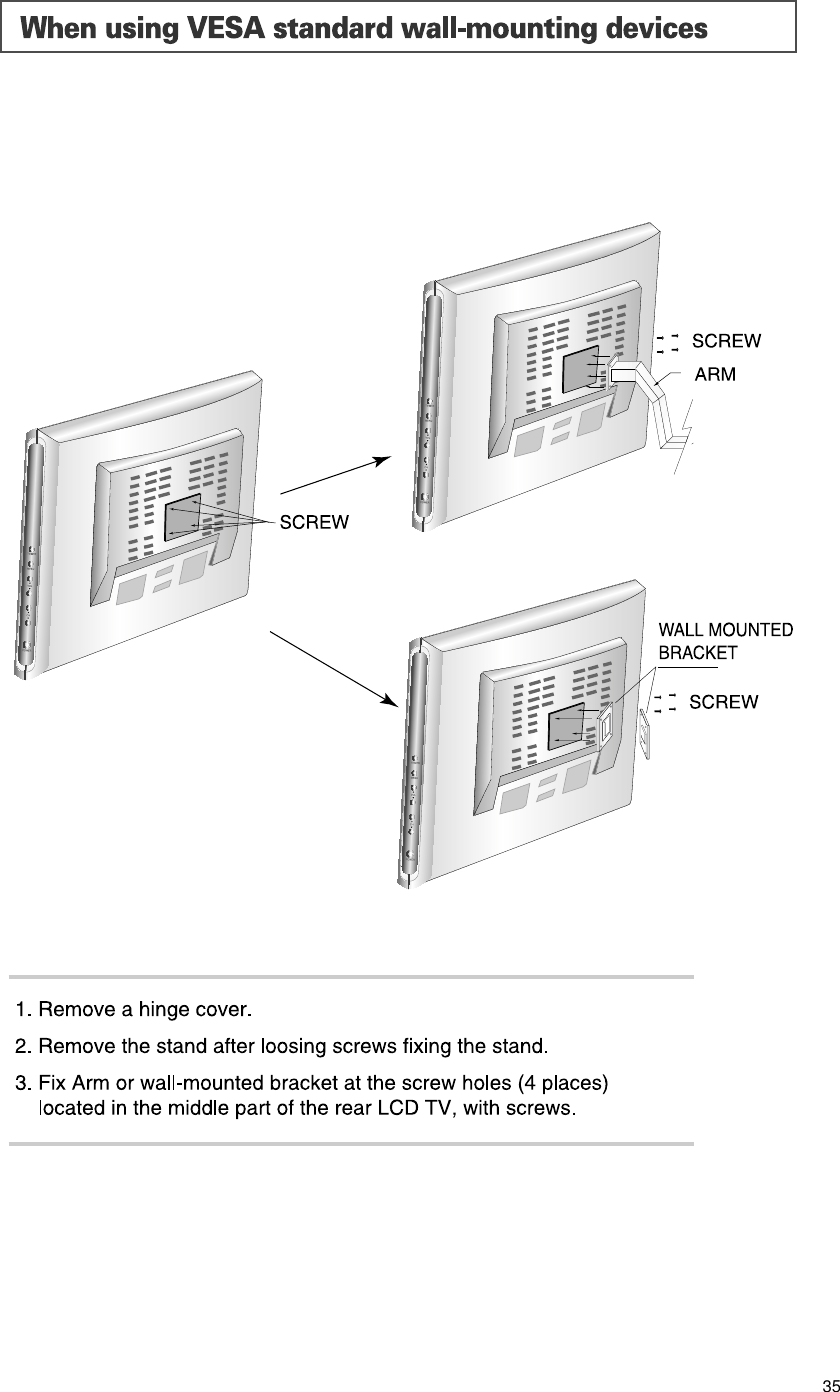 When using VESA standard wall-mounting devices

SCREW
ARM
SCREW
WALL MOUNTED BRACKET
SCREW

1. Remove a hinge cover.
2. Remove the stand after loosing screws fixing the stand.
3. Fix Arm or wall-mounted bracket at the screw holes (4 places) located in the middle part of the rear LCD TV, with screws.

35