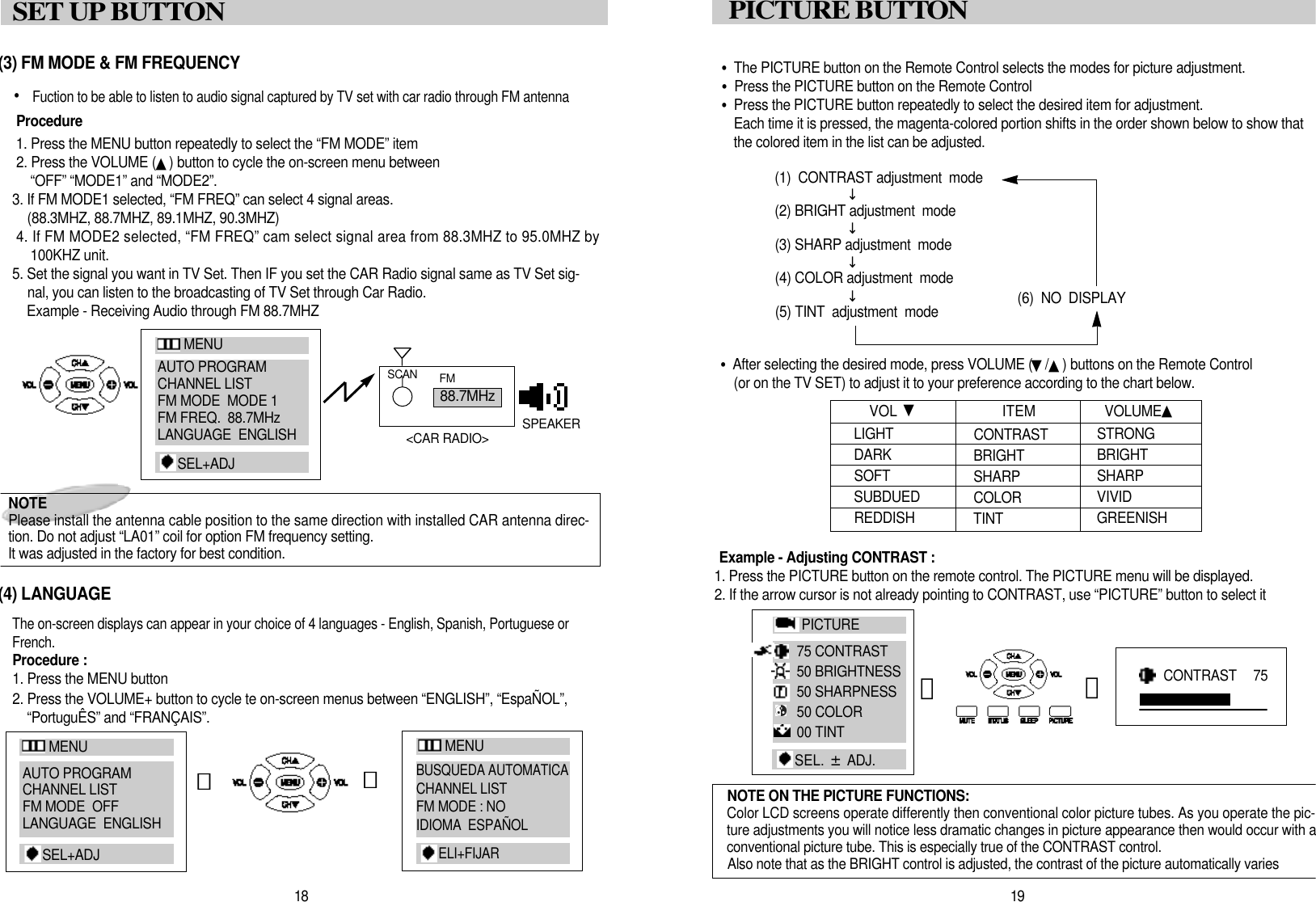 SET UP BUTTON

(3) FM MODE & FM FREQUENCY

• Fuction to be able to listen to audio signal captured by TV set with car radio through FM antenna

Procedure

1. Press the MENU button repeatedly to select the “FM MODE” item
2. Press the VOLUME (▲) button to cycle the on-screen menu between “OFF” “MODE1” and “MODE2”.
3. If FM MODE1 selected, “FM FREQ” can select 4 signal areas. (88.3MHZ, 88.7MHZ, 89.1MHZ, 90.3MHZ)
4. If FM MODE2 selected, “FM FREQ” cam select signal area from 88.3MHZ to 95.0MHZ by 100KHZ unit.
5. Set the signal you want in TV Set. Then IF you set the CAR Radio signal same as TV Set signal, you can listen to the broadcasting of TV Set through Car Radio.
Example - Receiving Audio through FM 88.7MHZ

CH▲ VOL MENU VOL CH▼

MENU
AUTO PROGRAM
CHANNEL LIST
FM MODE MODE 1
FM FREQ. 88.7MHz
LANGUAGE ENGLISH
SEL+ADJ

SCAN FM 88.7MHz
<CAR RADIO>
SPEAKER

NOTE
Please install the antenna cable position to the same direction with installed CAR antenna direction. Do not adjust “LA01” coil for option FM frequency setting.
It was adjusted in the factory for best condition.

(4) LANGUAGE

The on-screen displays can appear in your choice of 4 languages - English, Spanish, Portuguese or French.
Procedure :
1. Press the MENU button
2. Press the VOLUME+ button to cycle te on-screen menus between “ENGLISH”, “EspaÑOL”, “PortuguÊS” and “FRANÇAIS”.

MENU
AUTO PROGRAM
CHANNEL LIST
FM MODE OFF
LANGUAGE ENGLISH
SEL+ADJ

CH▲ VOL MENU VOL CH▼

MENU
BUSQUEDA AUTOMATICA
CHANNEL LIST
FM MODE : NO
IDIOMA ESPAÑOL
ELI+FIJAR

18

PICTURE BUTTON

• The PICTURE button on the Remote Control selects the modes for picture adjustment.
• Press the PICTURE button on the Remote Control
• Press the PICTURE button repeatedly to select the desired item for adjustment.
Each time it is pressed, the magenta-colored portion shifts in the order shown below to show that the colored item in the list can be adjusted.

(1) CONTRAST adjustment mode
↓
(2) BRIGHT adjustment mode
↓
(3) SHARP adjustment mode
↓
(4) COLOR adjustment mode
↓
(5) TINT adjustment mode
(6) NO DISPLAY

• After selecting the desired mode, press VOLUME (▼/▲) buttons on the Remote Control (or on the TV SET) to adjust it to your preference according to the chart below.

| VOL ▼ | ITEM | VOLUME▲ |
|---|---|---|
| LIGHT | CONTRAST | STRONG |
| DARK | BRIGHT | BRIGHT |
| SOFT | SHARP | SHARP |
| SUBDUED | COLOR | VIVID |
| REDDISH | TINT | GREENISH |

Example - Adjusting CONTRAST :
1. Press the PICTURE button on the remote control. The PICTURE menu will be displayed.
2. If the arrow cursor is not already pointing to CONTRAST, use “PICTURE” button to select it

PICTURE
75 CONTRAST
50 BRIGHTNESS
50 SHARPNESS
50 COLOR
00 TINT
SEL. ± ADJ.

CH▲ VOL MENU VOL CH▼
MUTE STATUS SLEEP PICTURE

CONTRAST 75

NOTE ON THE PICTURE FUNCTIONS:
Color LCD screens operate differently then conventional color picture tubes. As you operate the picture adjustments you will notice less dramatic changes in picture appearance then would occur with a conventional picture tube. This is especially true of the CONTRAST control.
Also note that as the BRIGHT control is adjusted, the contrast of the picture automatically varies

19