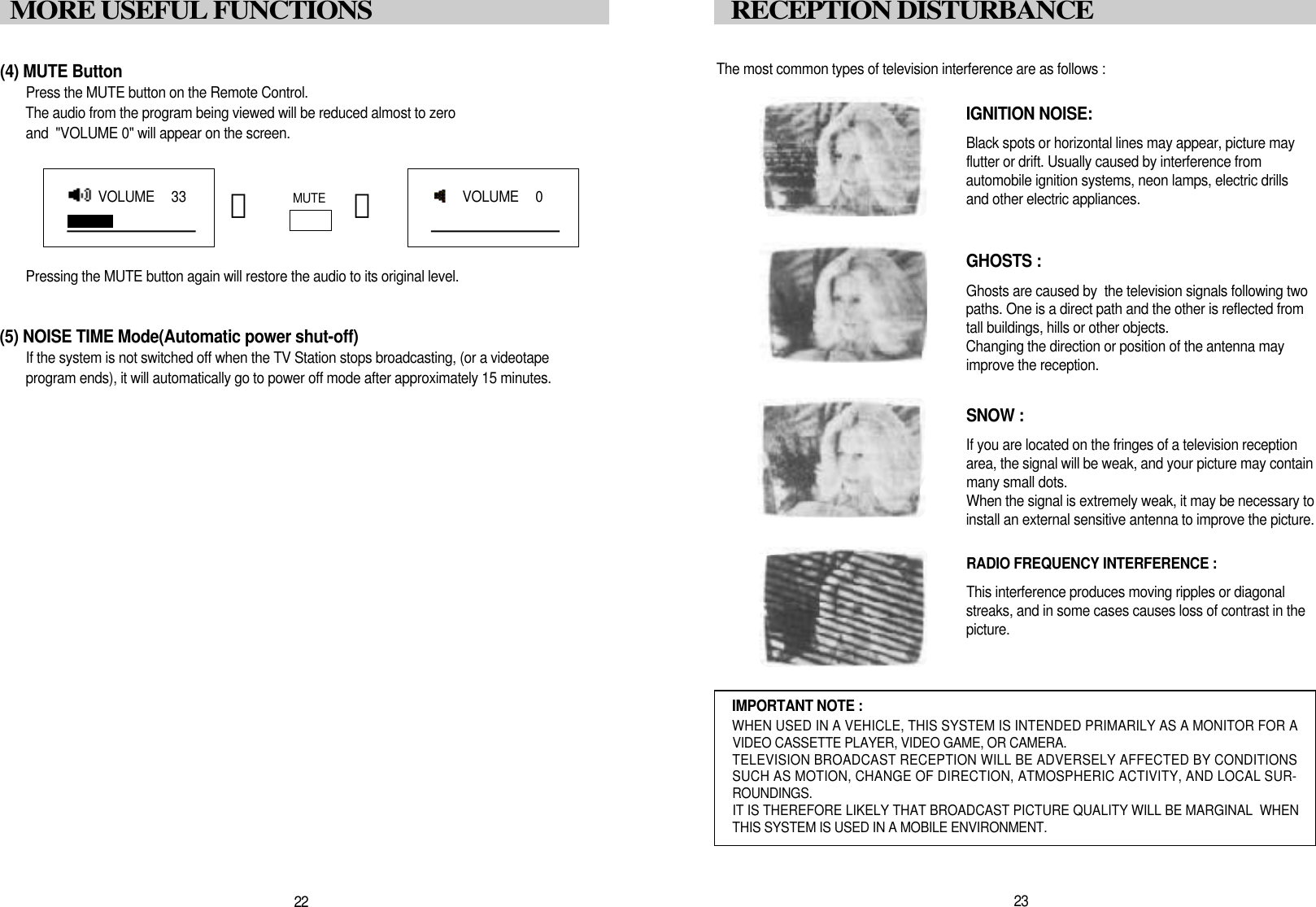 MORE USEFUL FUNCTIONS

(4) MUTE Button
Press the MUTE button on the Remote Control.
The audio from the program being viewed will be reduced almost to zero and "VOLUME 0" will appear on the screen.

VOLUME 33

MUTE

VOLUME 0

Pressing the MUTE button again will restore the audio to its original level.

(5) NOISE TIME Mode(Automatic power shut-off)
If the system is not switched off when the TV Station stops broadcasting, (or a videotape program ends), it will automatically go to power off mode after approximately 15 minutes.

22

RECEPTION DISTURBANCE

The most common types of television interference are as follows :

IGNITION NOISE:
Black spots or horizontal lines may appear, picture may flutter or drift. Usually caused by interference from automobile ignition systems, neon lamps, electric drills and other electric appliances.

GHOSTS :
Ghosts are caused by the television signals following two paths. One is a direct path and the other is reflected from tall buildings, hills or other objects.
Changing the direction or position of the antenna may improve the reception.

SNOW :
If you are located on the fringes of a television reception area, the signal will be weak, and your picture may contain many small dots.
When the signal is extremely weak, it may be necessary to install an external sensitive antenna to improve the picture.

RADIO FREQUENCY INTERFERENCE :
This interference produces moving ripples or diagonal streaks, and in some cases causes loss of contrast in the picture.

IMPORTANT NOTE :
WHEN USED IN A VEHICLE, THIS SYSTEM IS INTENDED PRIMARILY AS A MONITOR FOR A VIDEO CASSETTE PLAYER, VIDEO GAME, OR CAMERA.
TELEVISION BROADCAST RECEPTION WILL BE ADVERSELY AFFECTED BY CONDITIONS SUCH AS MOTION, CHANGE OF DIRECTION, ATMOSPHERIC ACTIVITY, AND LOCAL SURROUNDINGS.
IT IS THEREFORE LIKELY THAT BROADCAST PICTURE QUALITY WILL BE MARGINAL WHEN THIS SYSTEM IS USED IN A MOBILE ENVIRONMENT.

23