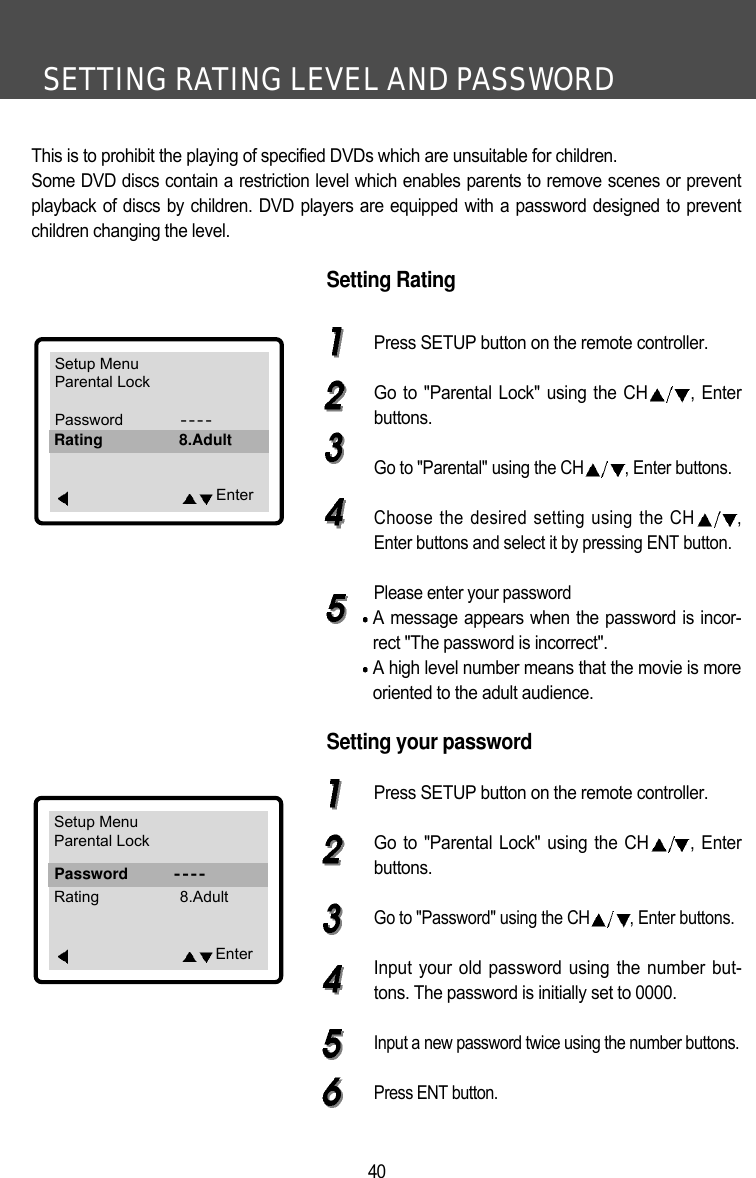 SETTING RATING LEVEL AND PASSWORD

This is to prohibit the playing of specified DVDs which are unsuitable for children.
Some DVD discs contain a restriction level which enables parents to remove scenes or prevent playback of discs by children. DVD players are equipped with a password designed to prevent children changing the level.

Setting Rating

Setup Menu
Parental Lock

Password ----
Rating 8.Adult

◀ ▲▼ Enter

1 Press SETUP button on the remote controller.

2 Go to "Parental Lock" using the CH ▲/▼, Enter buttons.

3 Go to "Parental" using the CH ▲/▼, Enter buttons.

4 Choose the desired setting using the CH ▲/▼, Enter buttons and select it by pressing ENT button.

5 Please enter your password
• A message appears when the password is incorrect "The password is incorrect".
• A high level number means that the movie is more oriented to the adult audience.

Setting your password

Setup Menu
Parental Lock

Password ----
Rating 8.Adult

◀ ▲▼ Enter

1 Press SETUP button on the remote controller.

2 Go to "Parental Lock" using the CH ▲/▼, Enter buttons.

3 Go to "Password" using the CH ▲/▼, Enter buttons.

4 Input your old password using the number buttons. The password is initially set to 0000.

5 Input a new password twice using the number buttons.

6 Press ENT button.

40