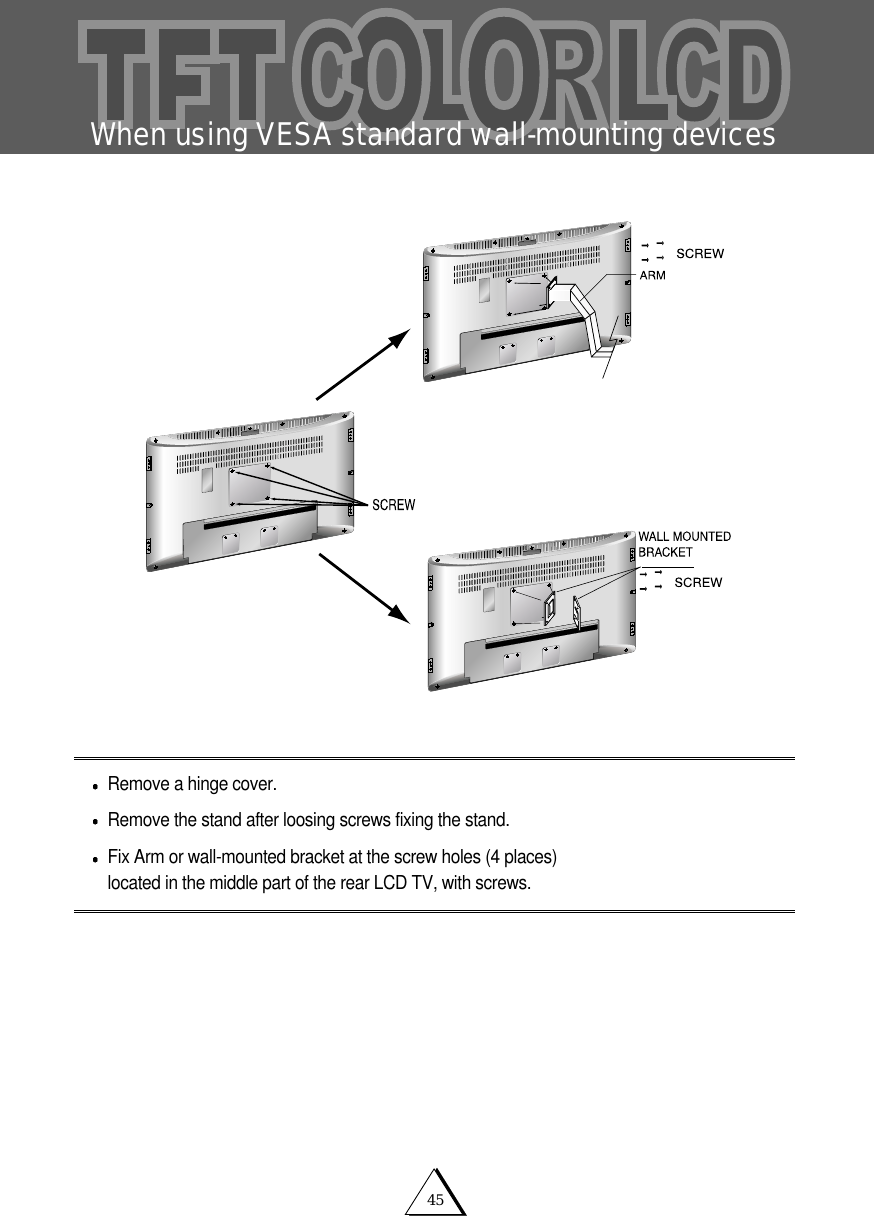 TFT COLOR LCD

When using VESA standard wall-mounting devices

SCREW
ARM

SCREW

WALL MOUNTED BRACKET
SCREW

• Remove a hinge cover.
• Remove the stand after loosing screws fixing the stand.
• Fix Arm or wall-mounted bracket at the screw holes (4 places) located in the middle part of the rear LCD TV, with screws.

45