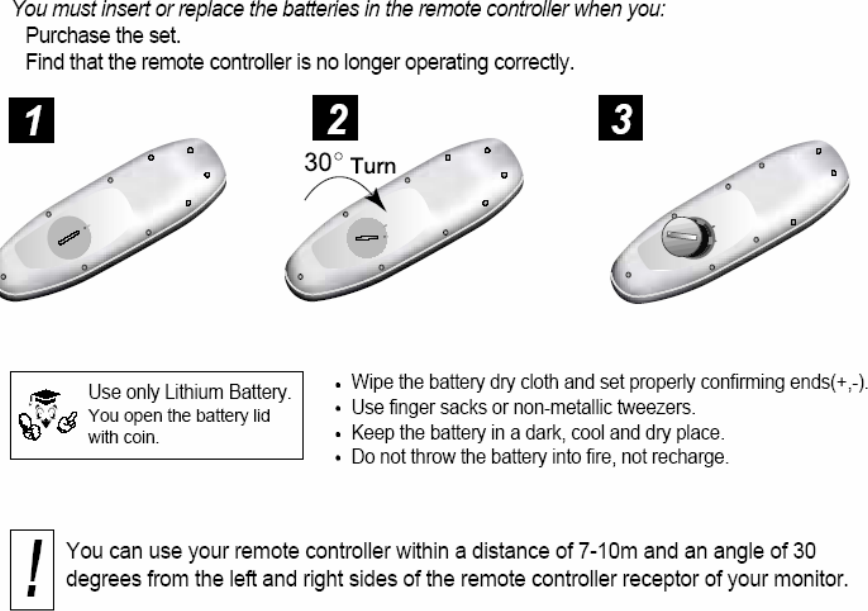 You must insert or replace the batteries in the remote controller when you:
Purchase the set.
Find that the remote controller is no longer operating correctly.

1

2

30° Turn

3

Use only Lithium Battery.
You open the battery lid with coin.

• Wipe the battery dry cloth and set properly confirming ends(+,-).
• Use finger sacks or non-metallic tweezers.
• Keep the battery in a dark, cool and dry place.
• Do not throw the battery into fire, not recharge.

!

You can use your remote controller within a distance of 7-10m and an angle of 30 degrees from the left and right sides of the remote controller receptor of your monitor.