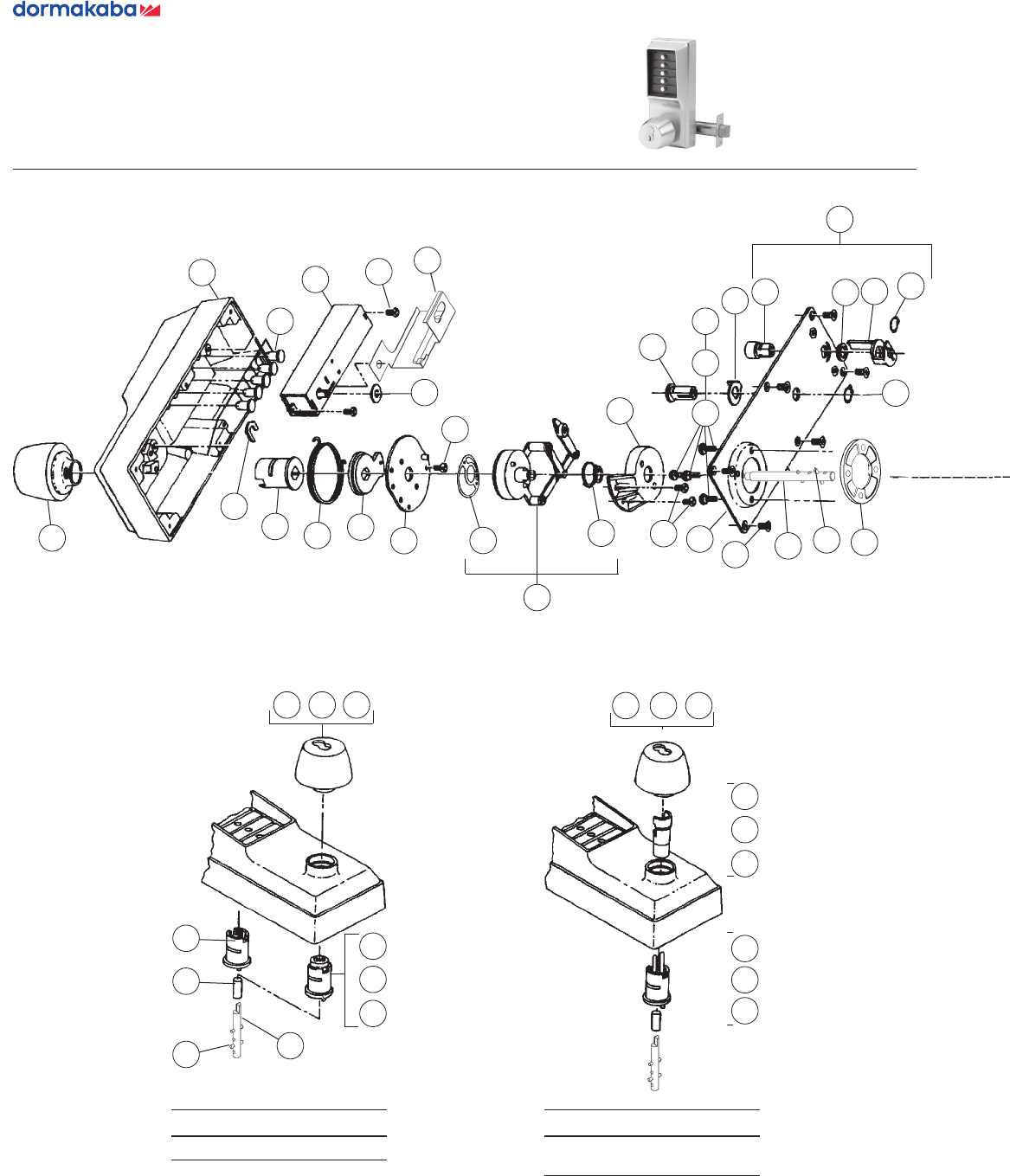 dormakaba