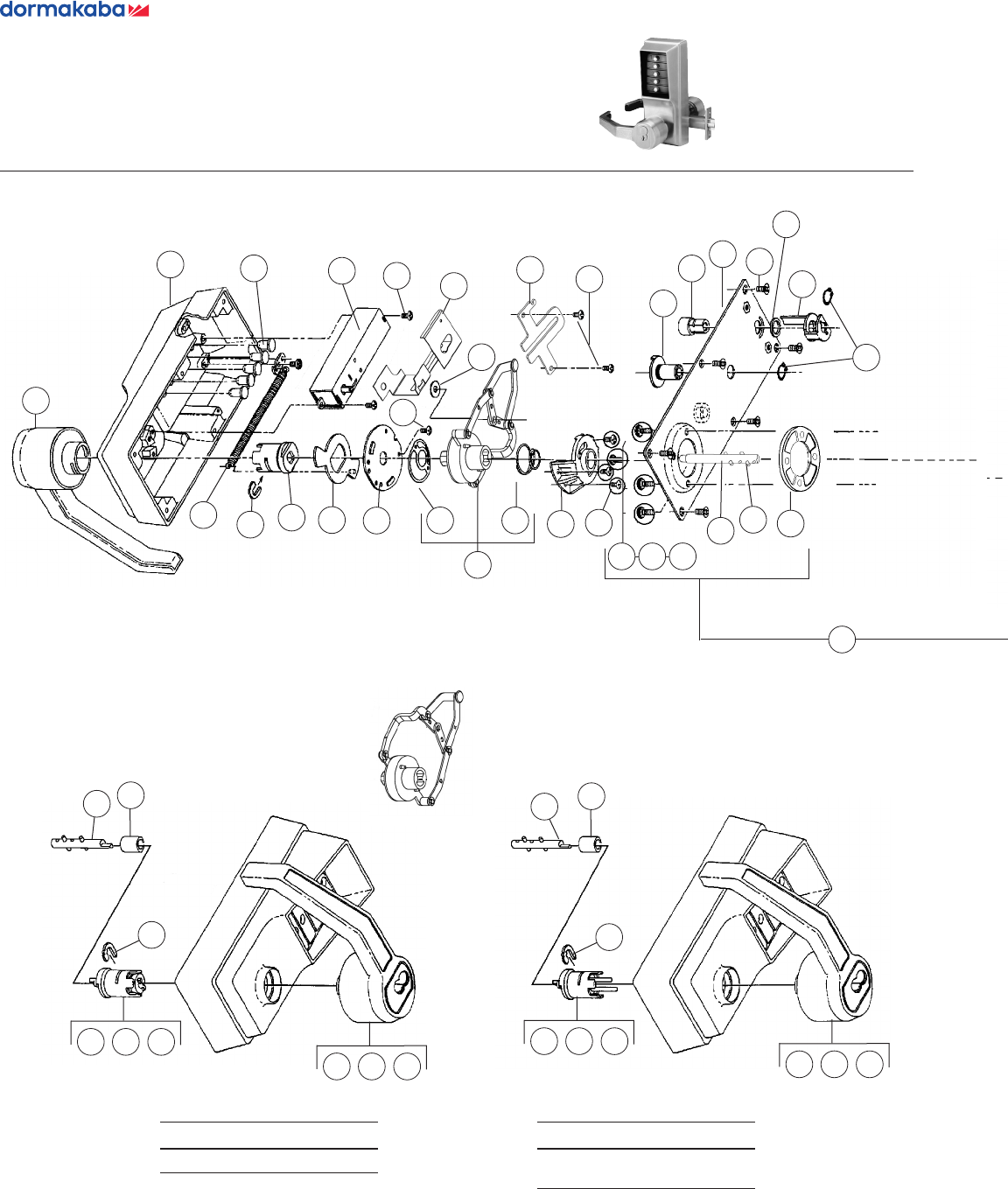 dormakaba