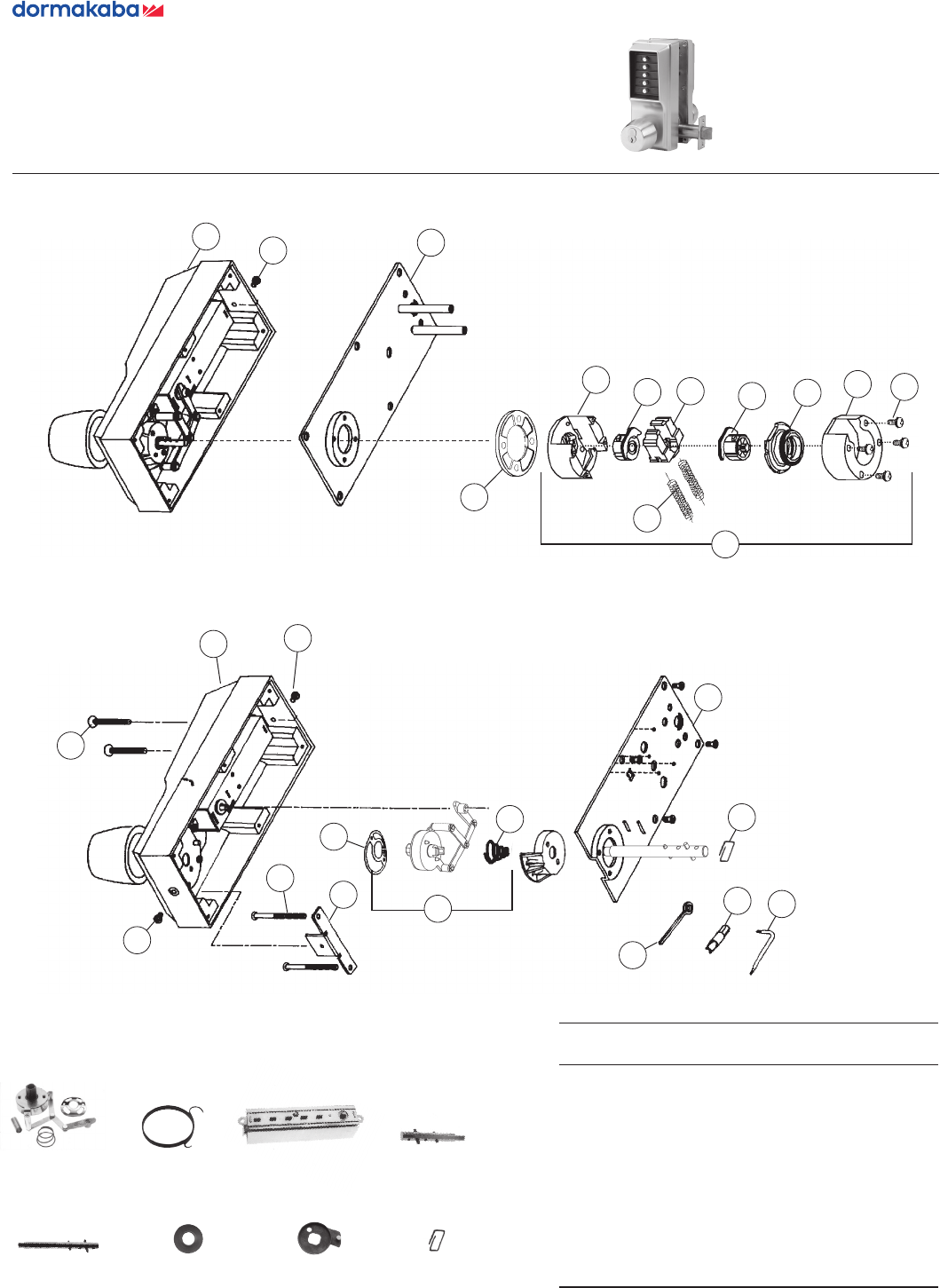 dormakaba