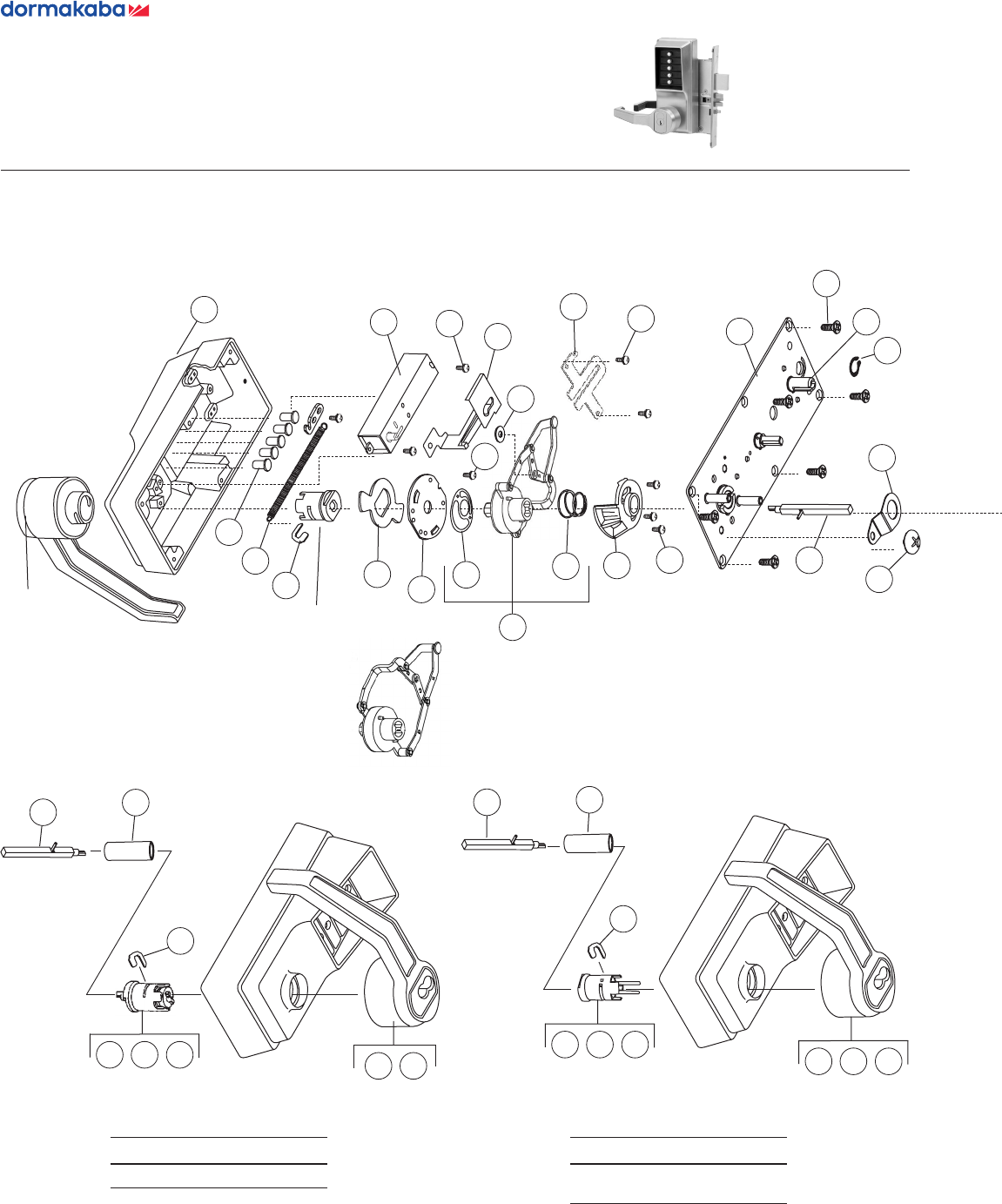 dormakaba