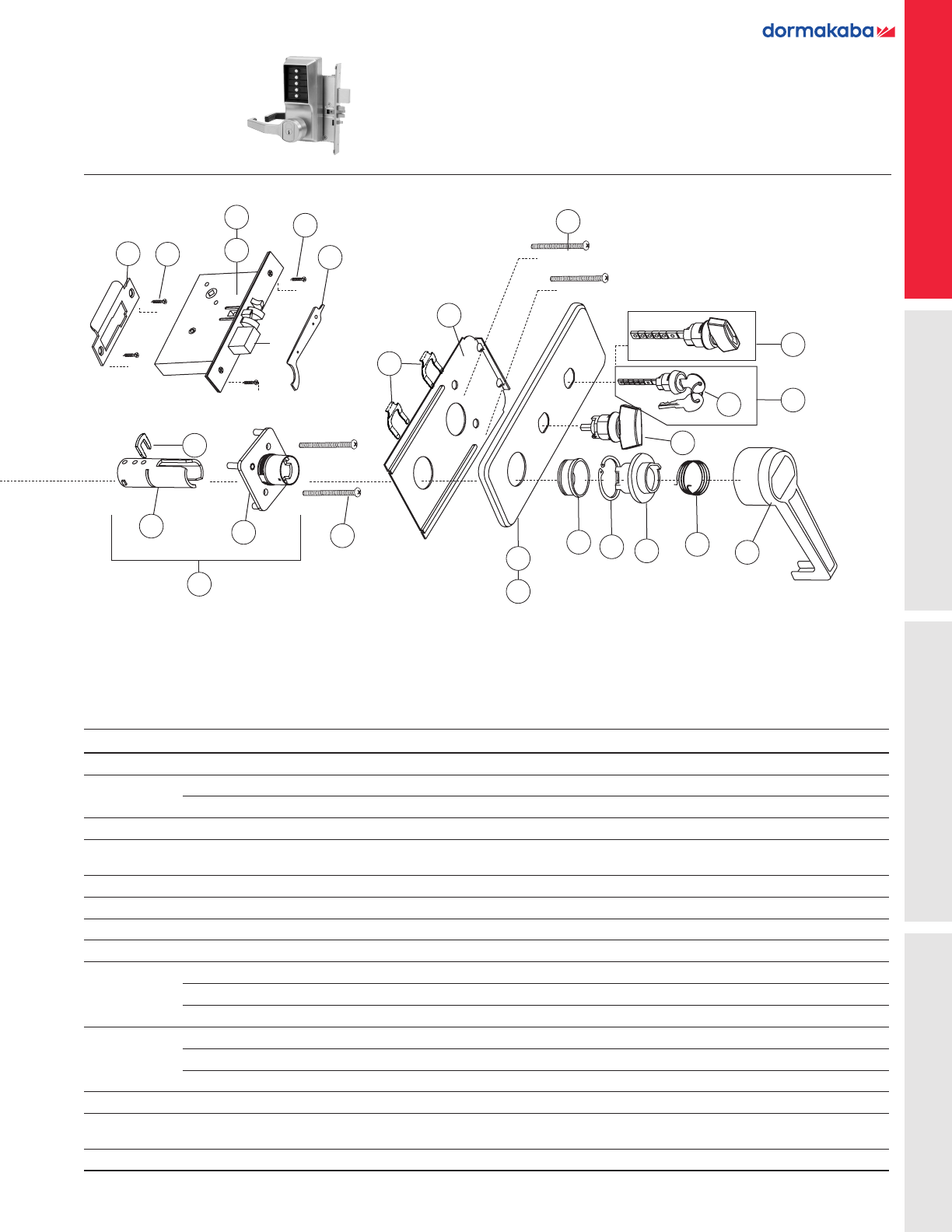 dormakaba