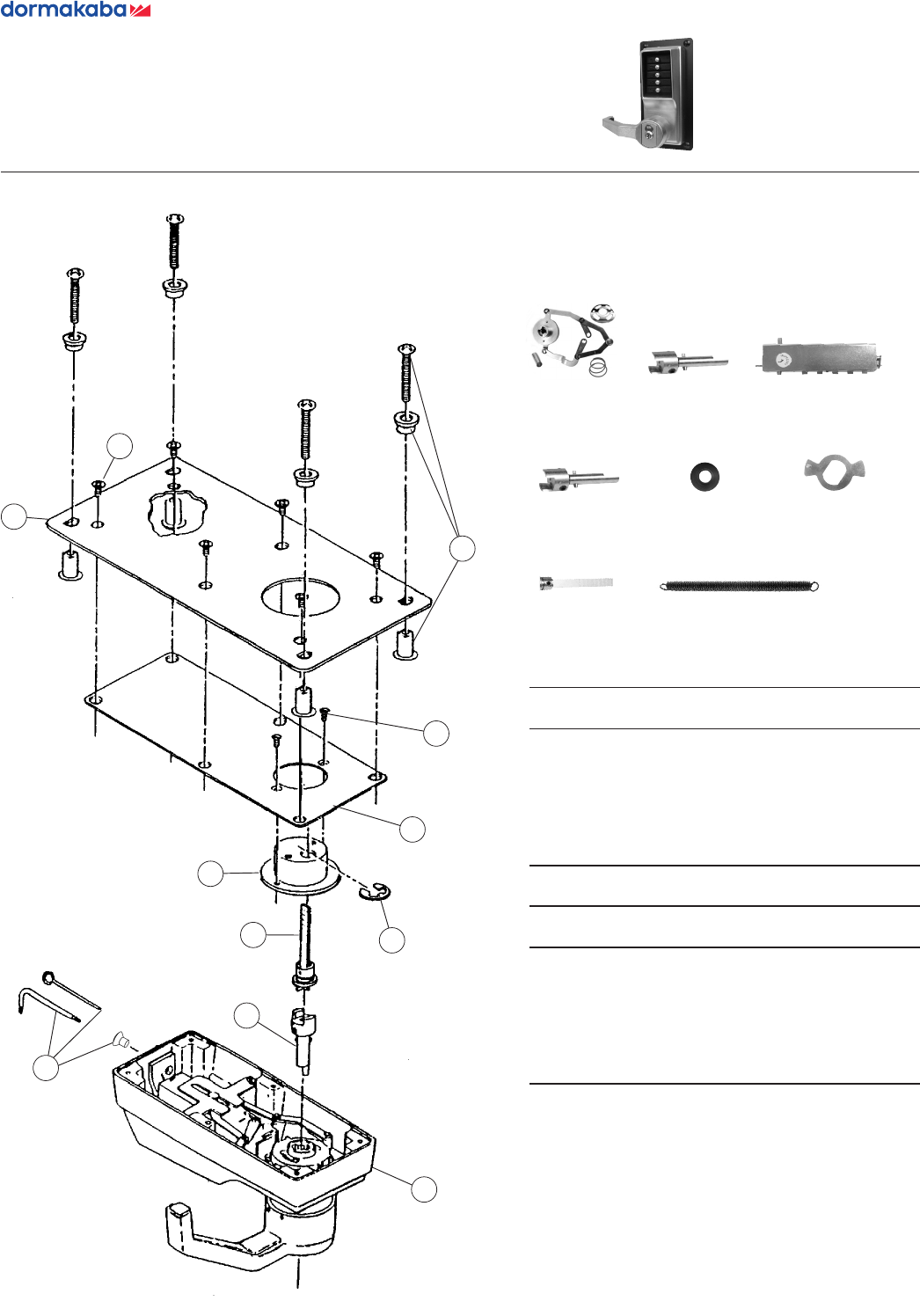 dormakaba