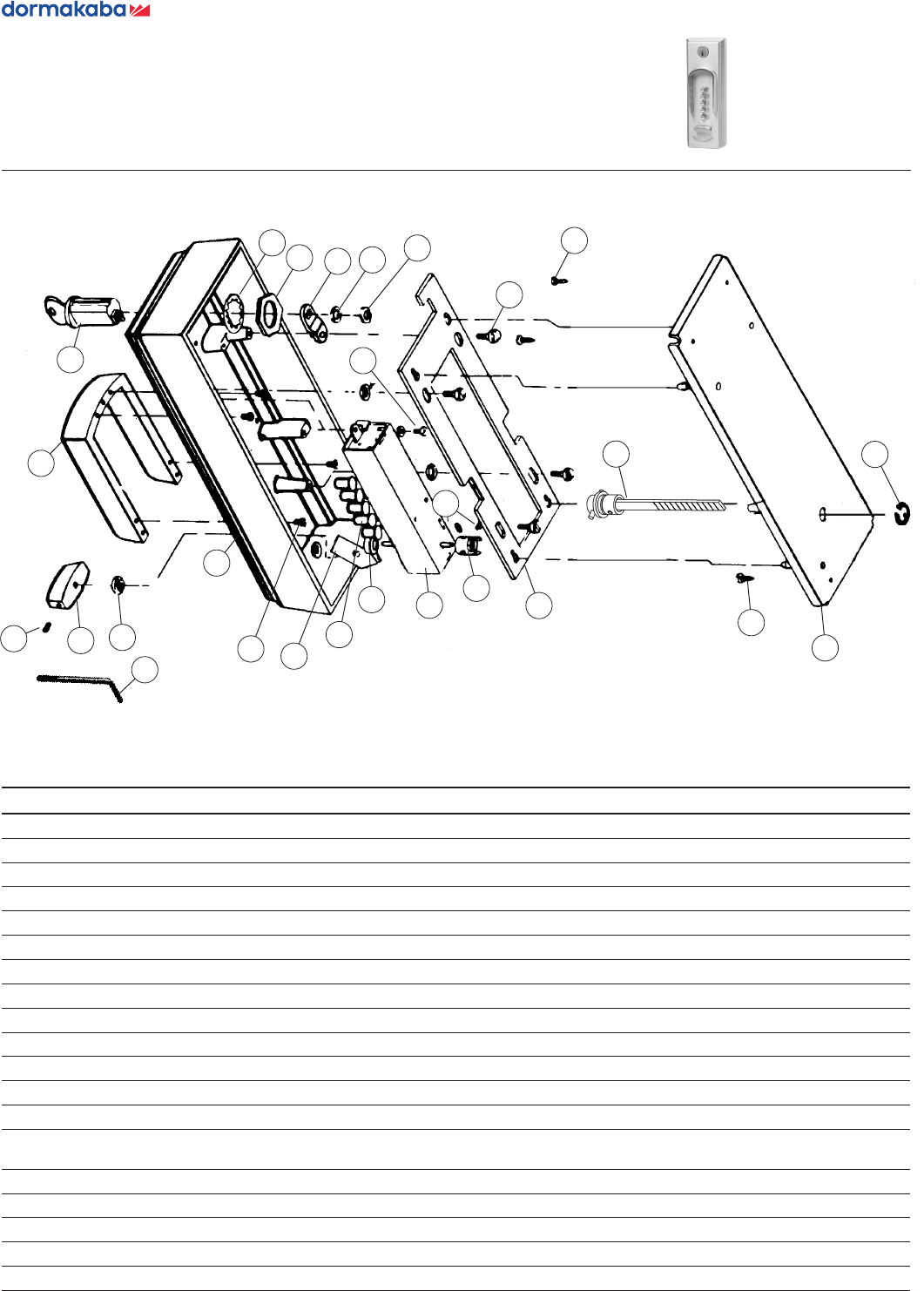 dormakaba