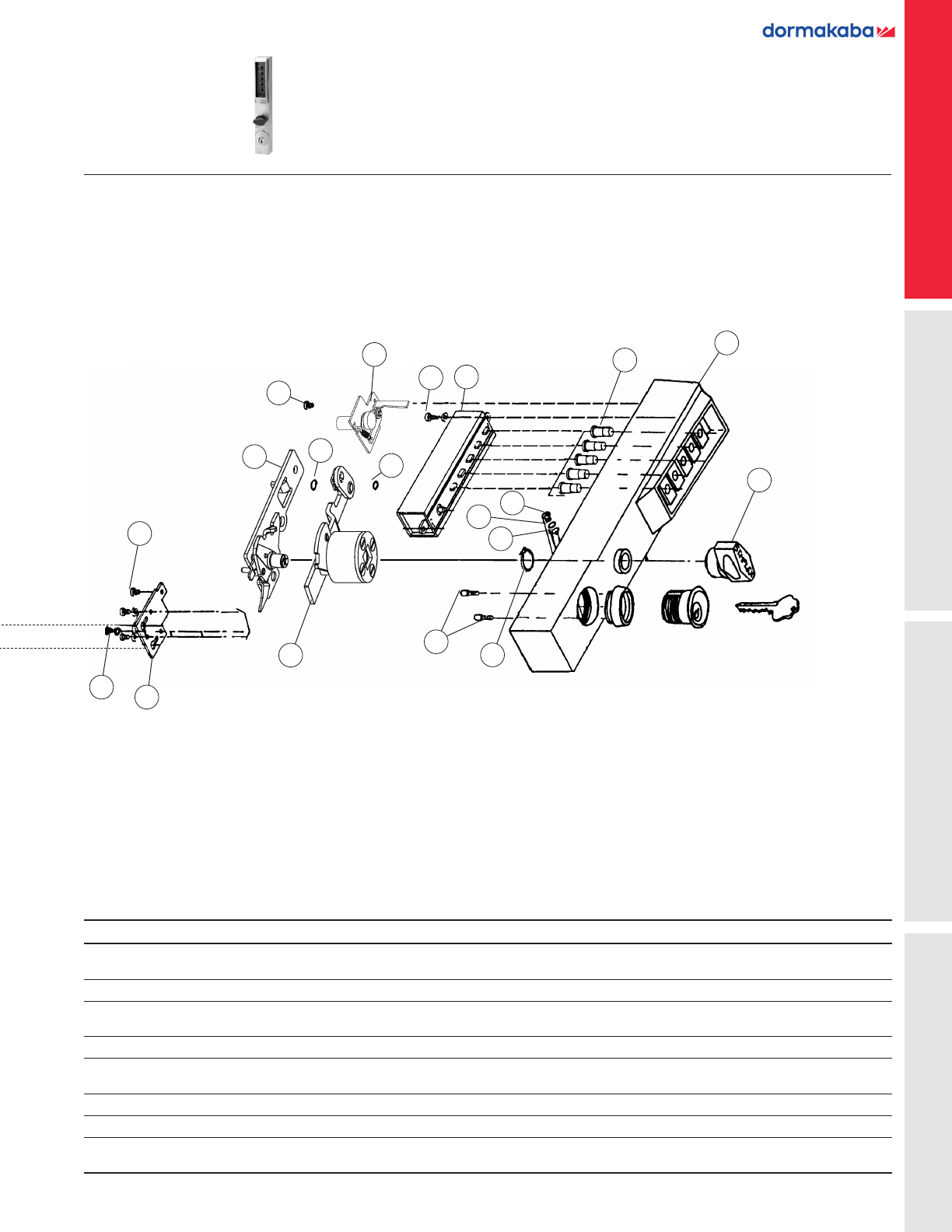 dormakaba